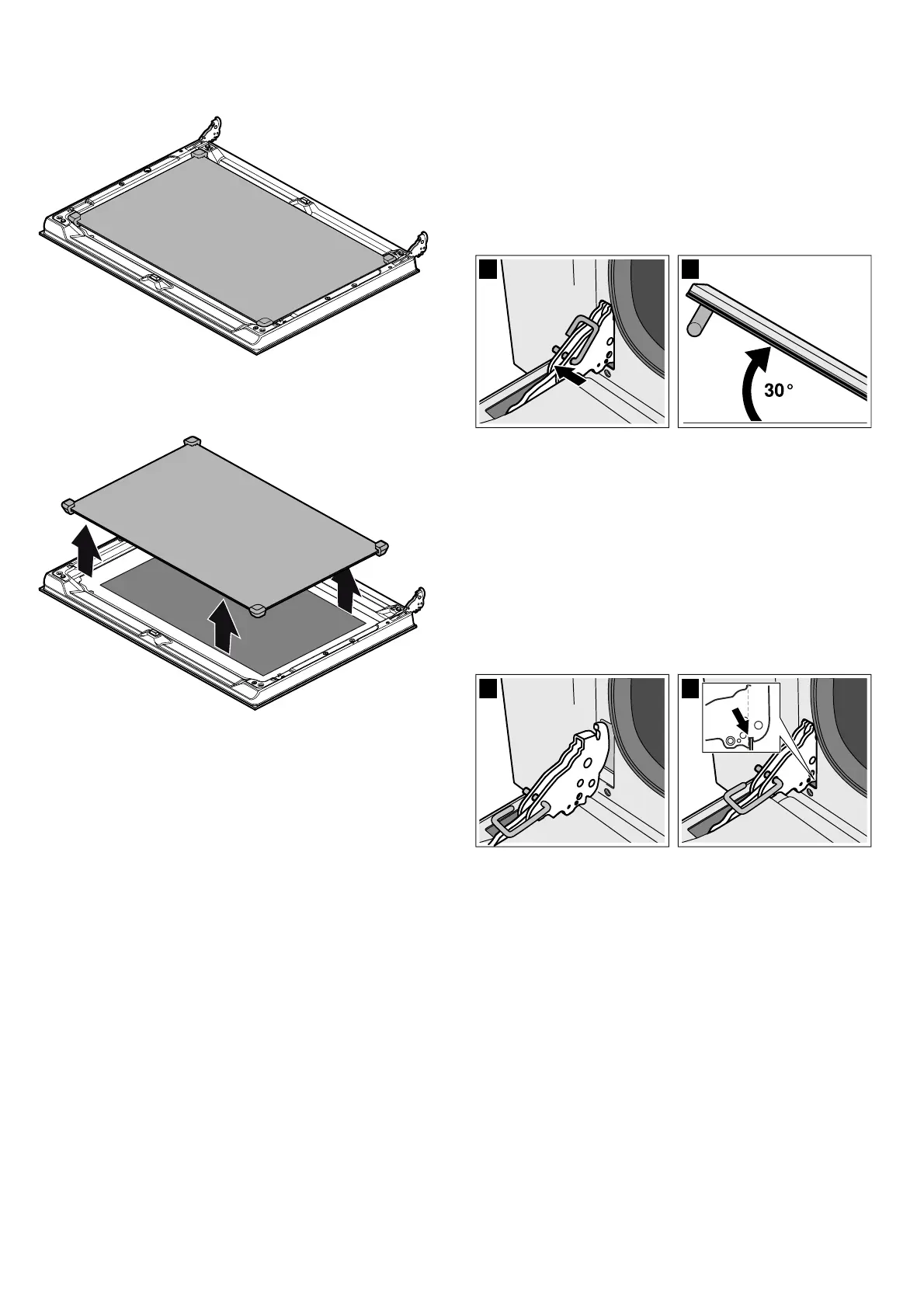 30°