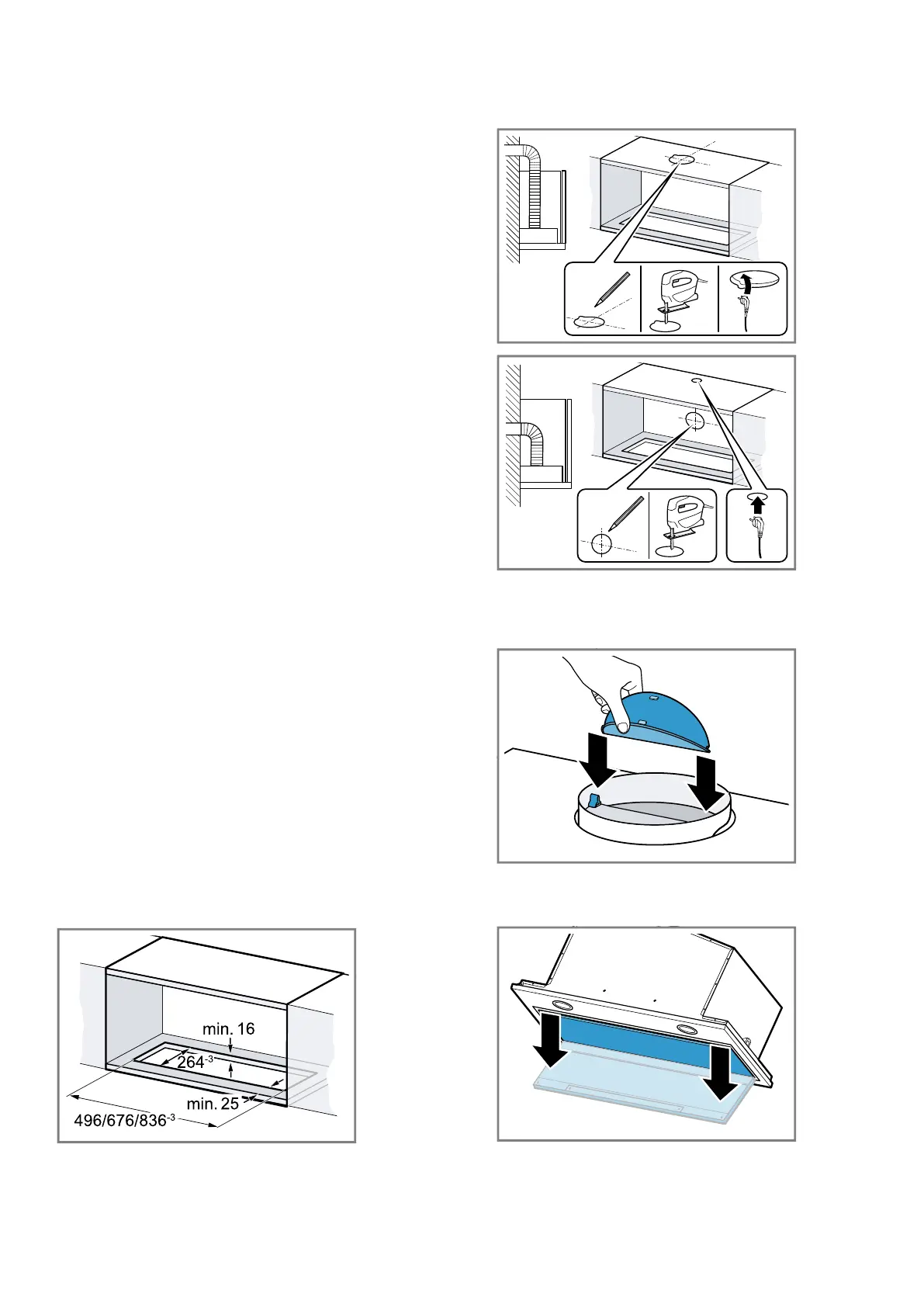 min. 16

$264^{-3}$

min. 25

$496/676/836^{-3}$