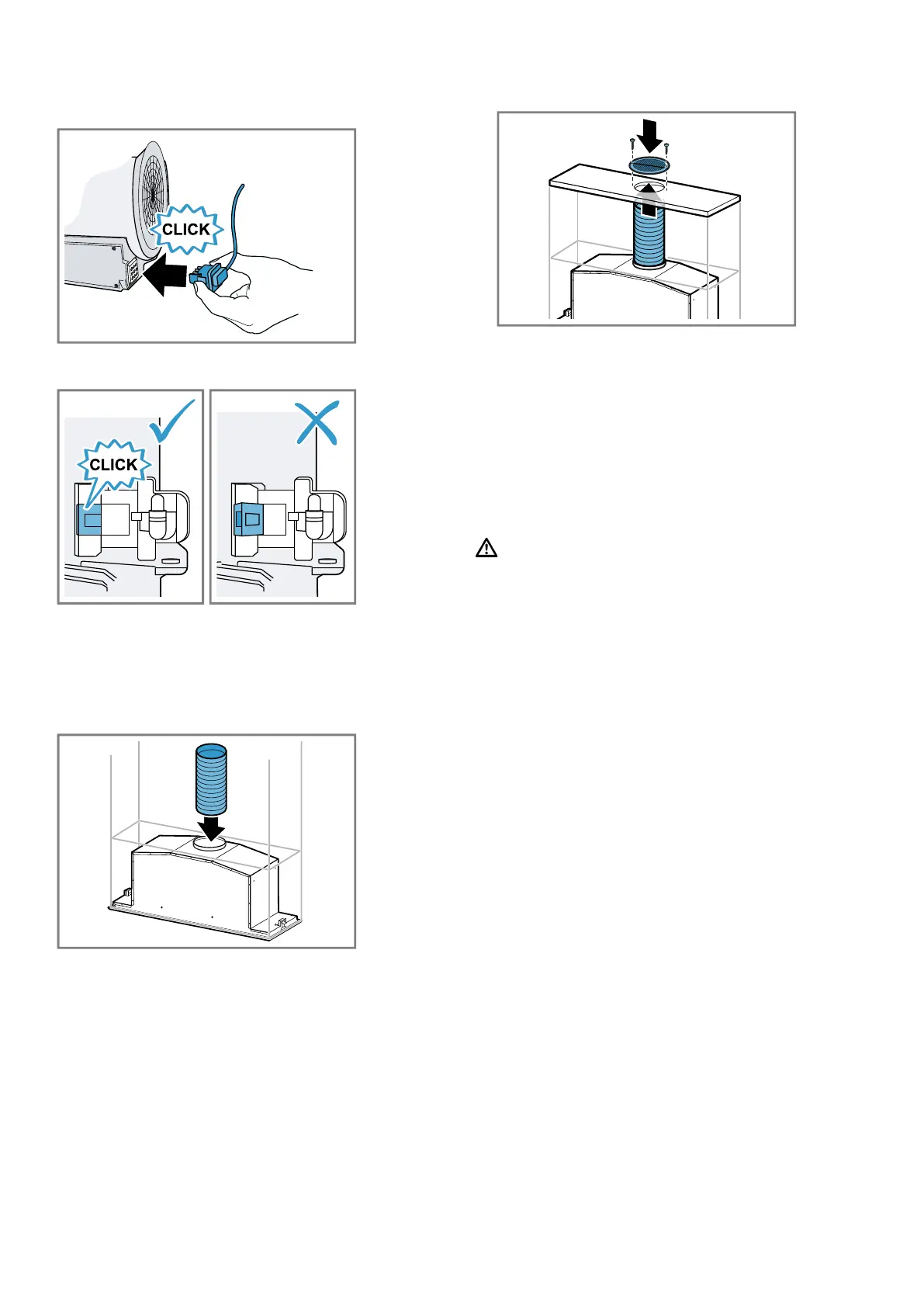 CLICK

CLICK