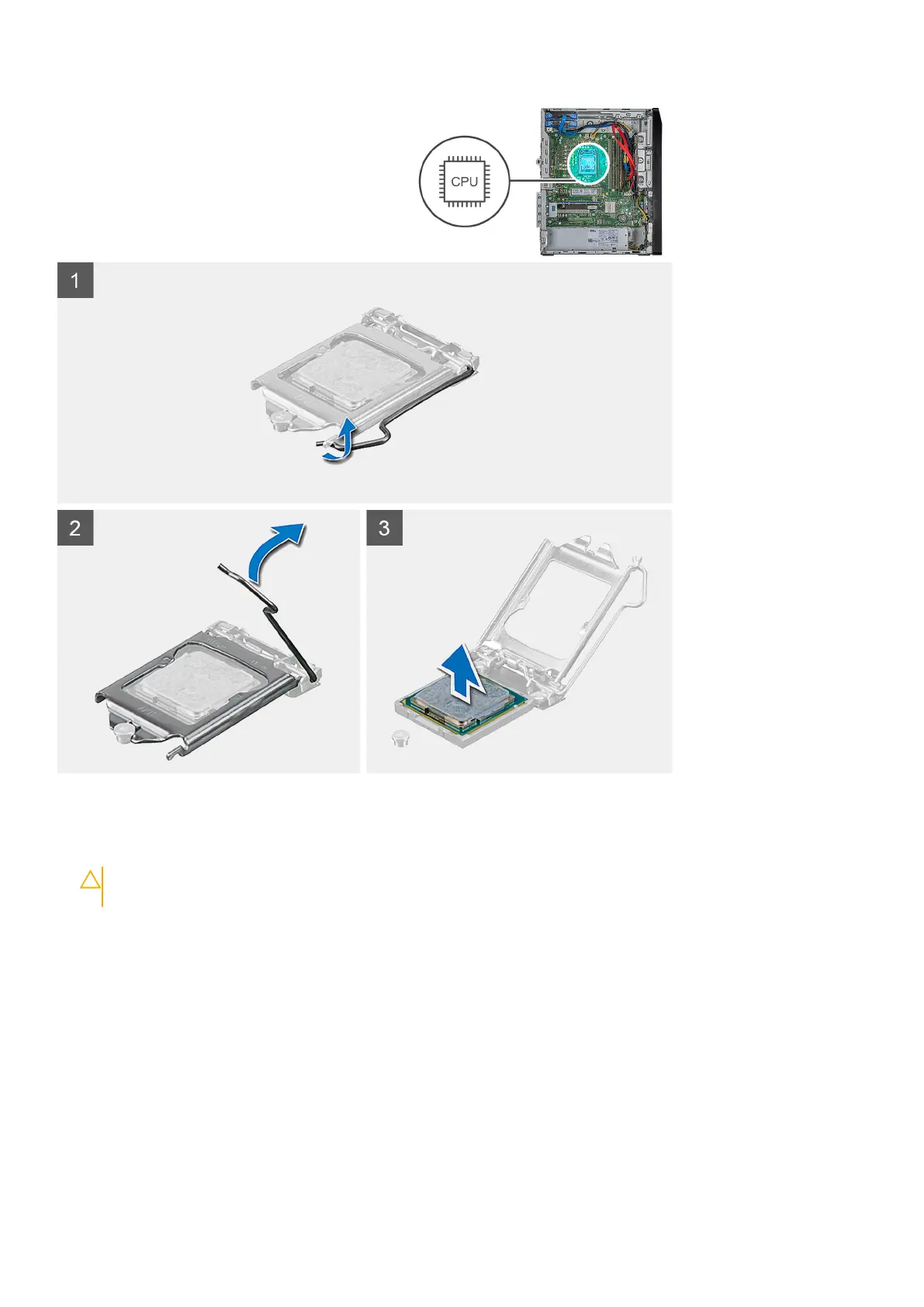 CPU

1

2

3