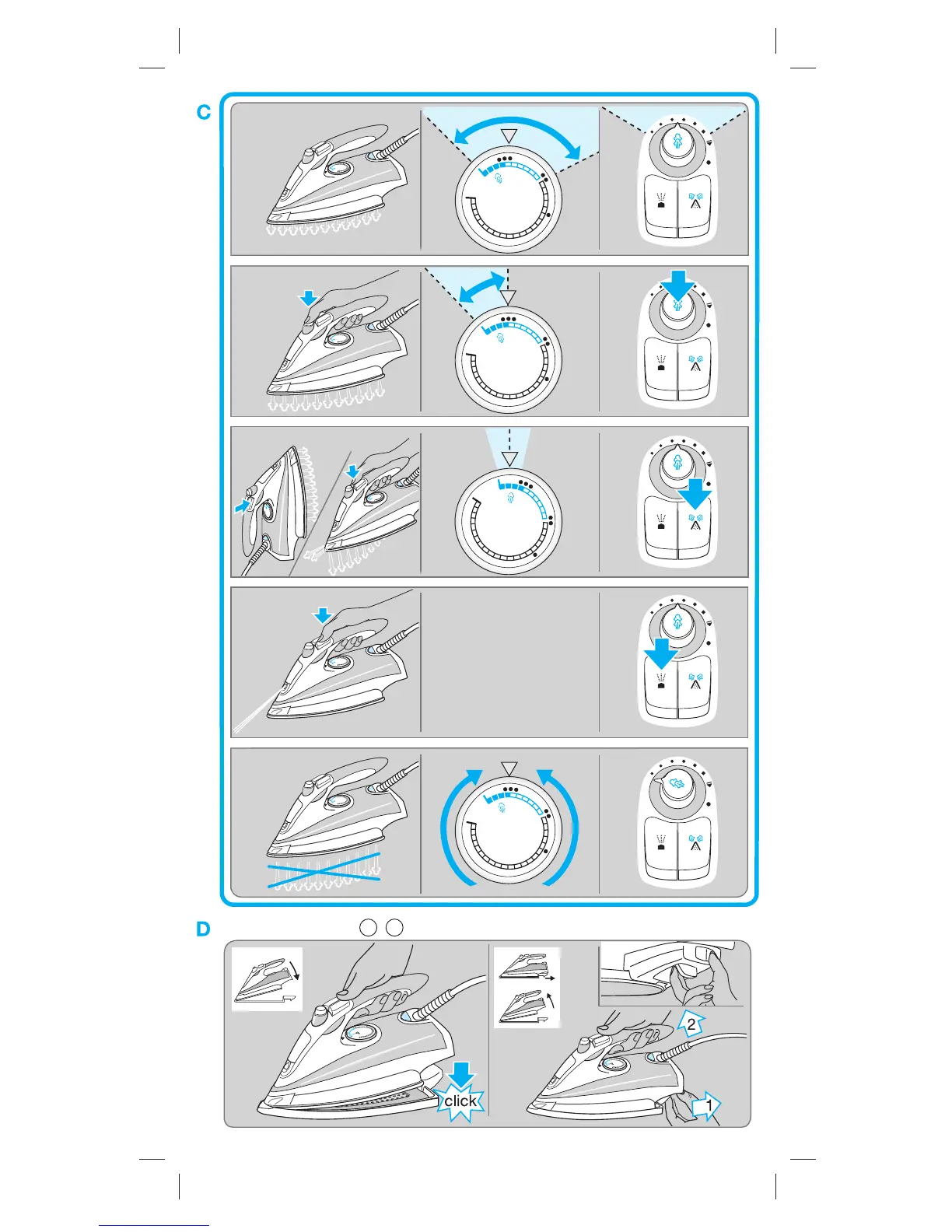 C

D

click

2

1