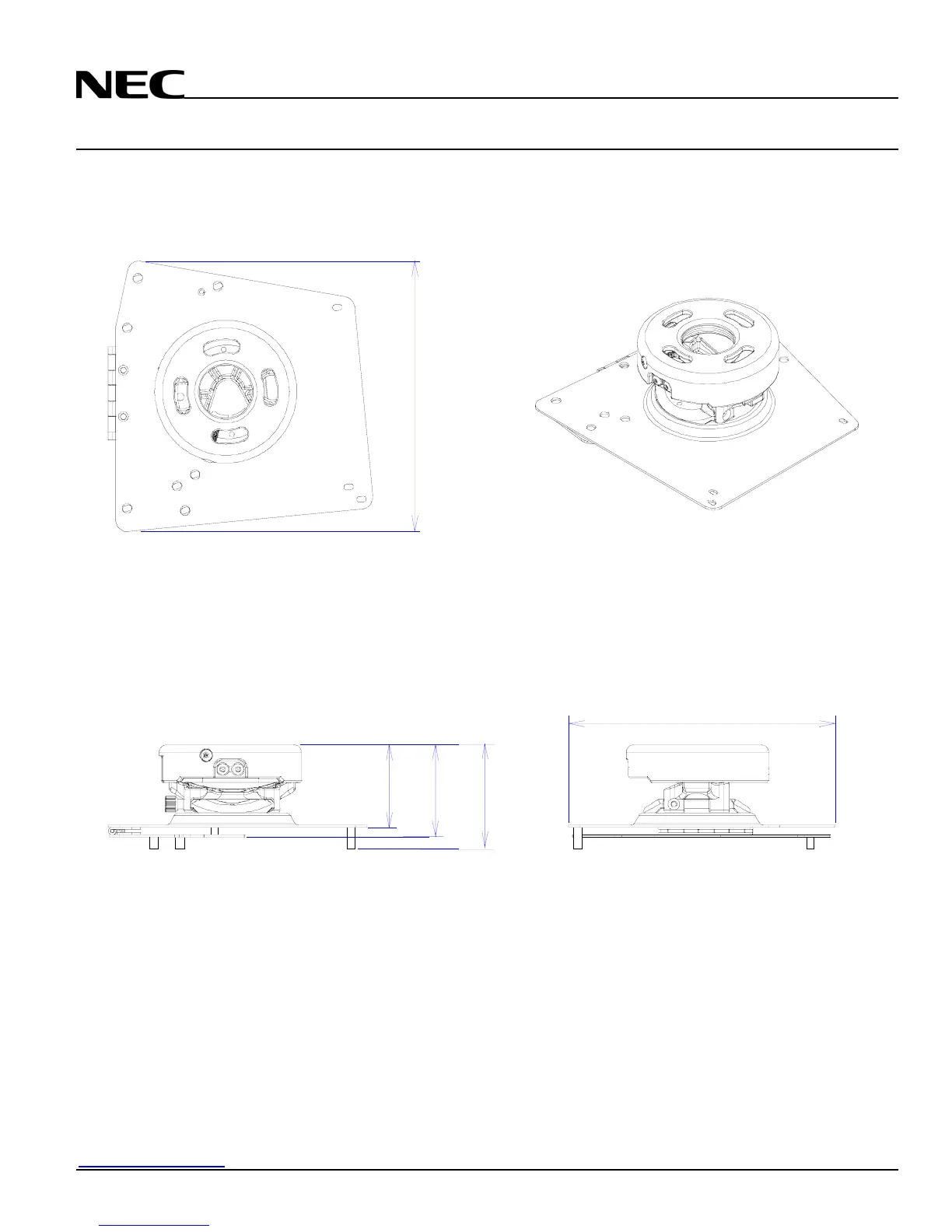 NEC