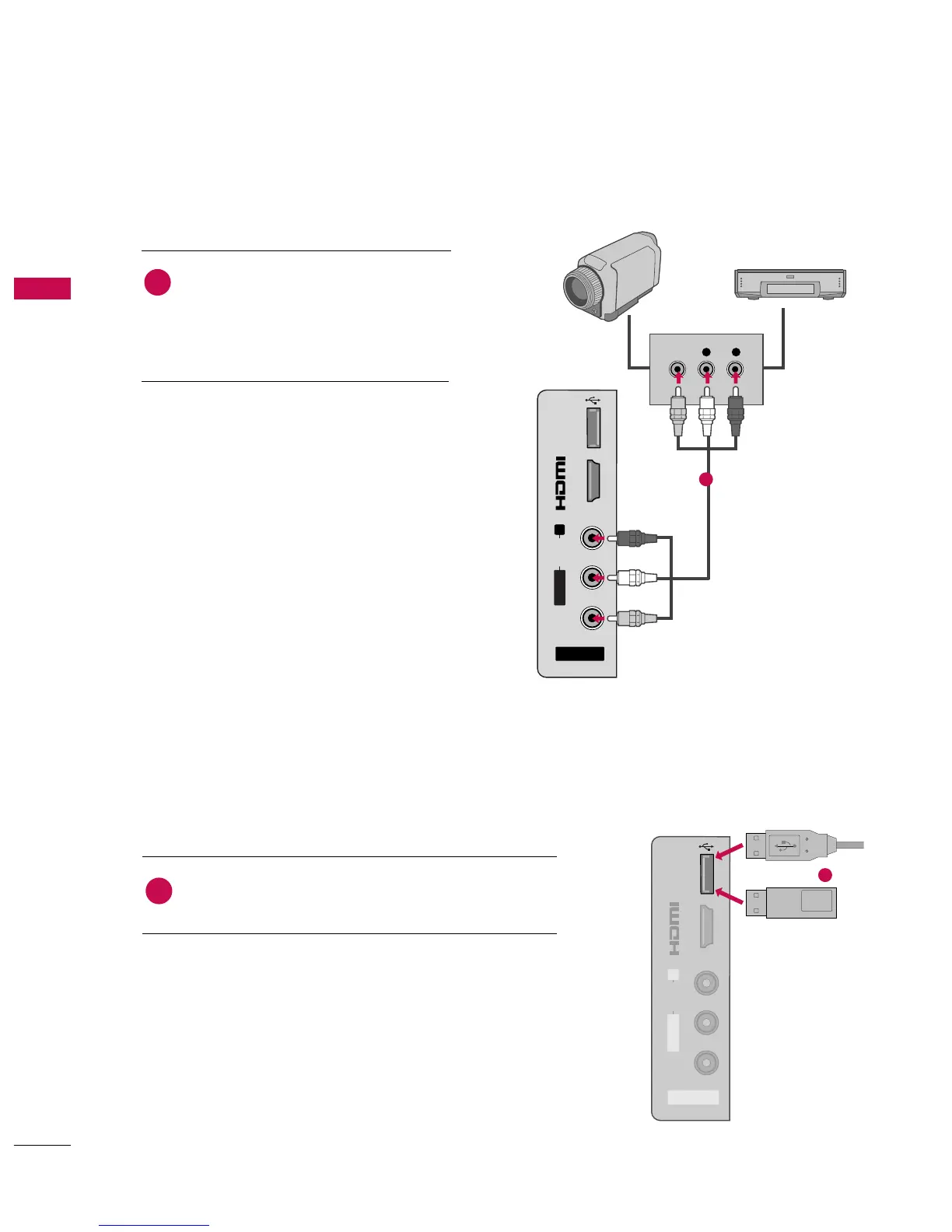 HDMI

HDMI