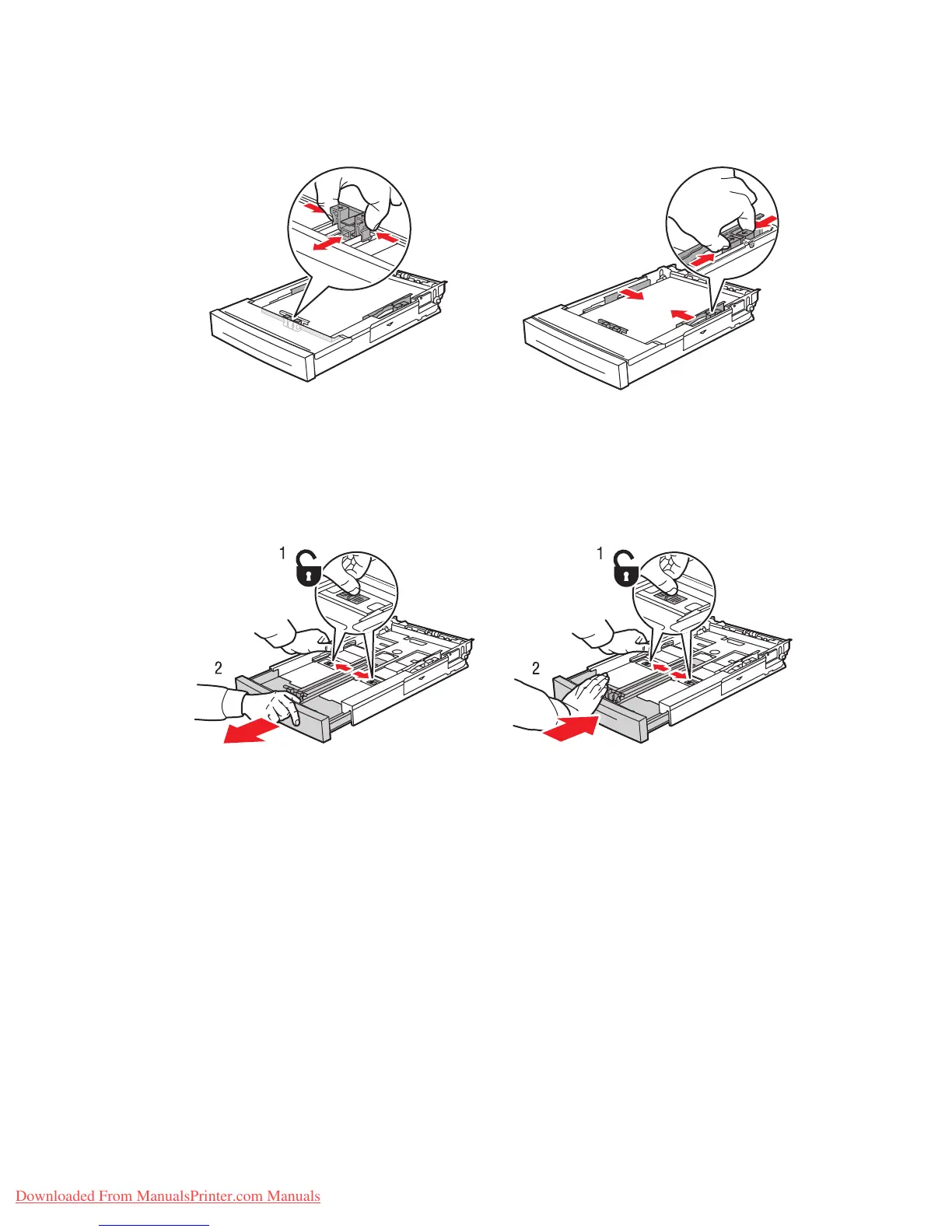 1

2

1

2

Downloaded From ManualsPrinter.com Manuals