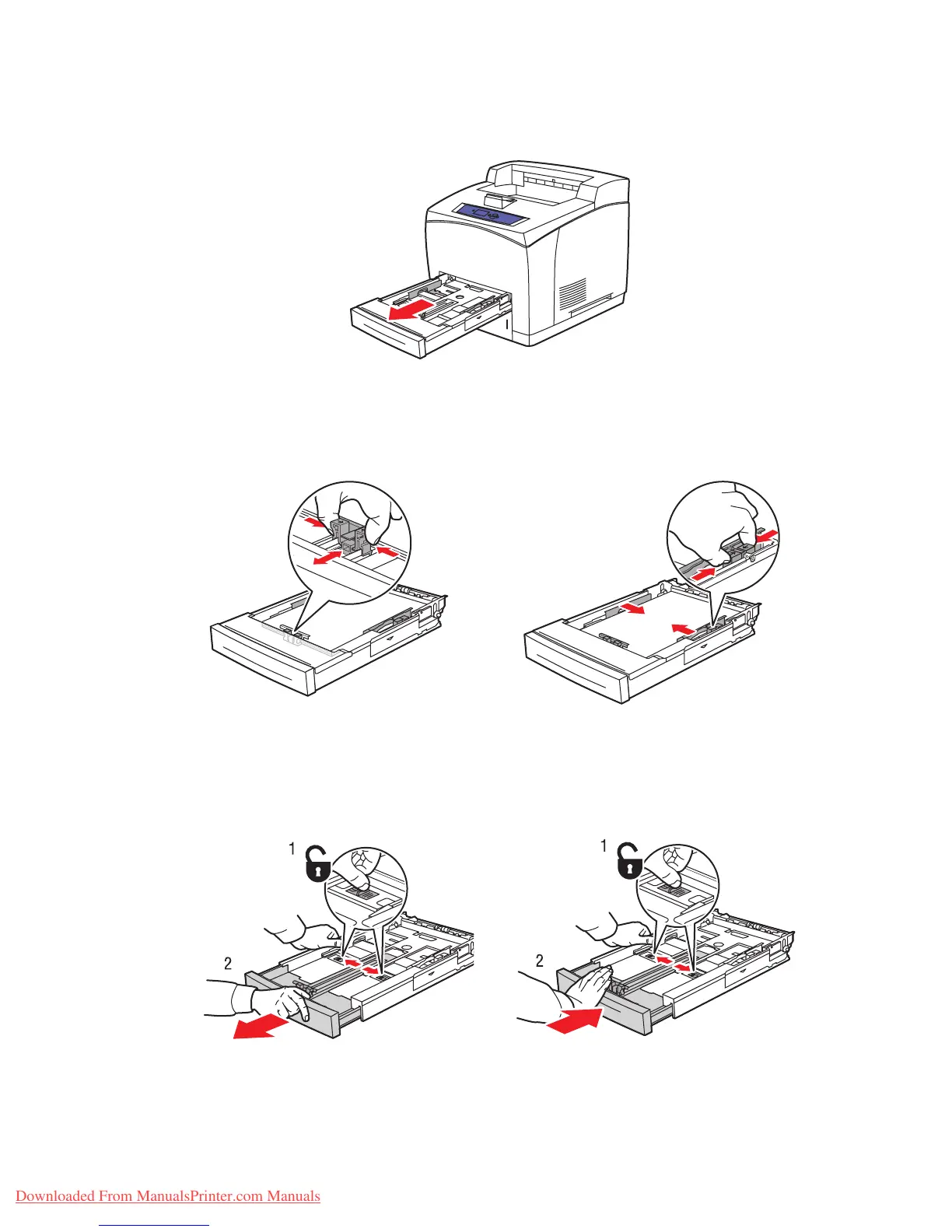 1

2

1

2

Downloaded From ManualsPrinter.com Manuals