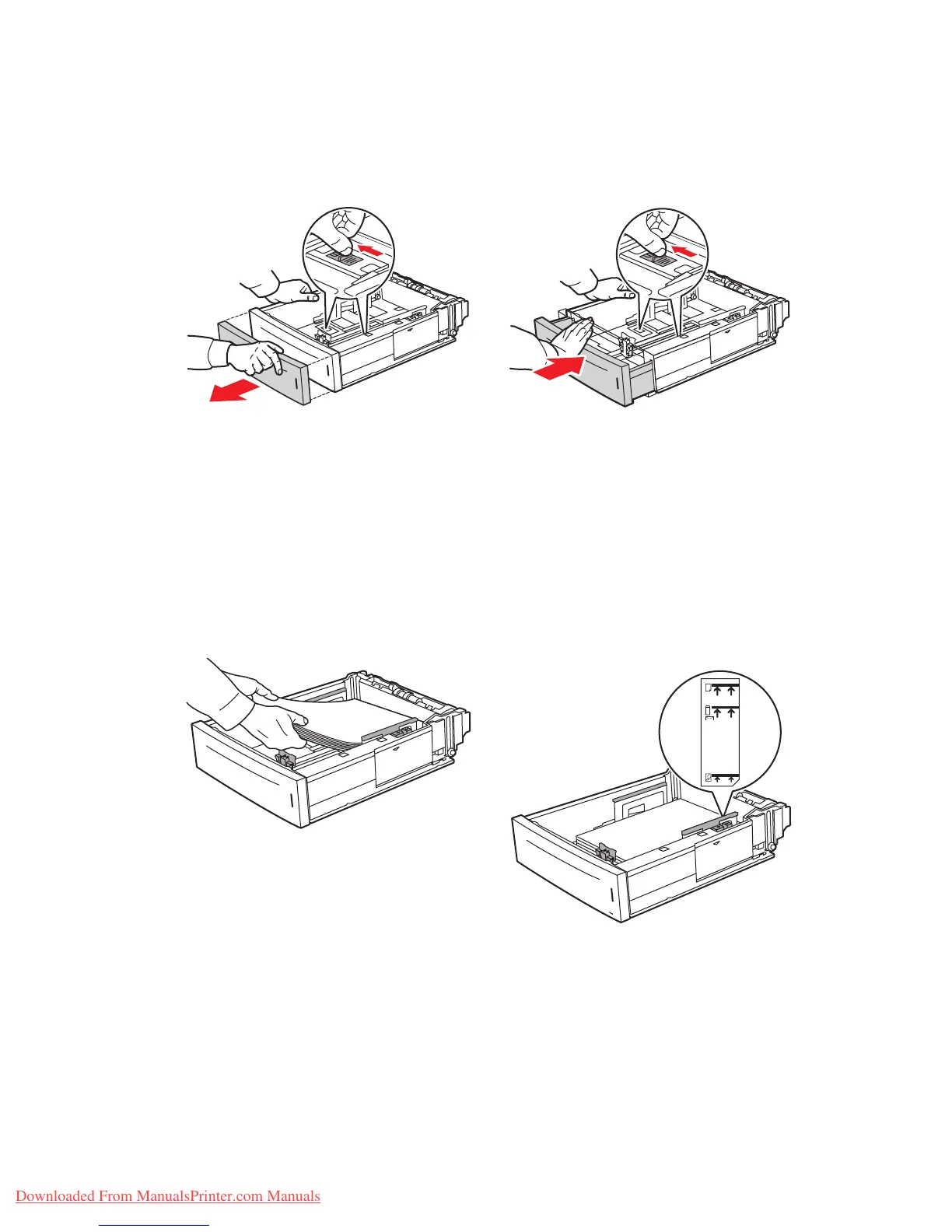 Downloaded From ManualsPrinter.com Manuals