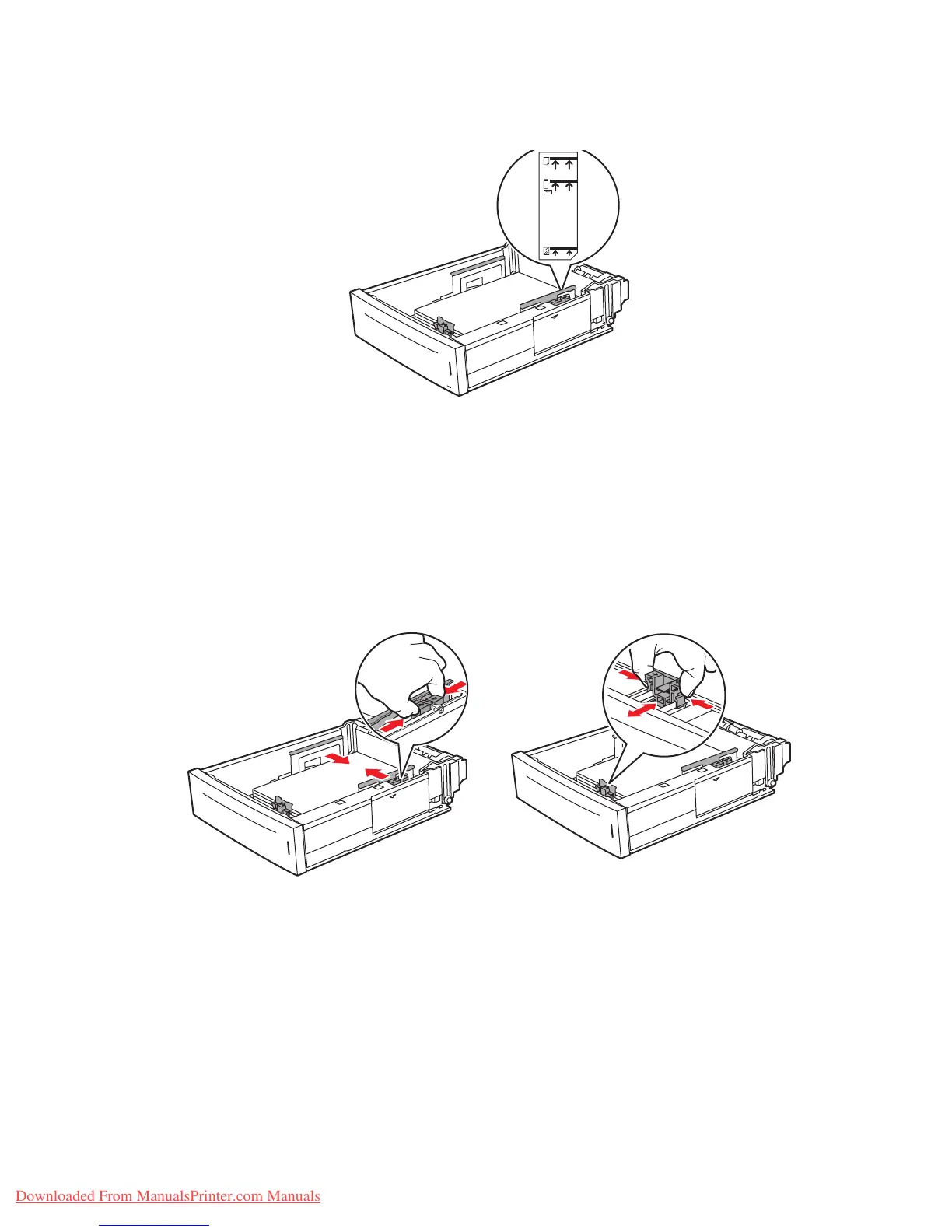 Downloaded From ManualsPrinter.com Manuals