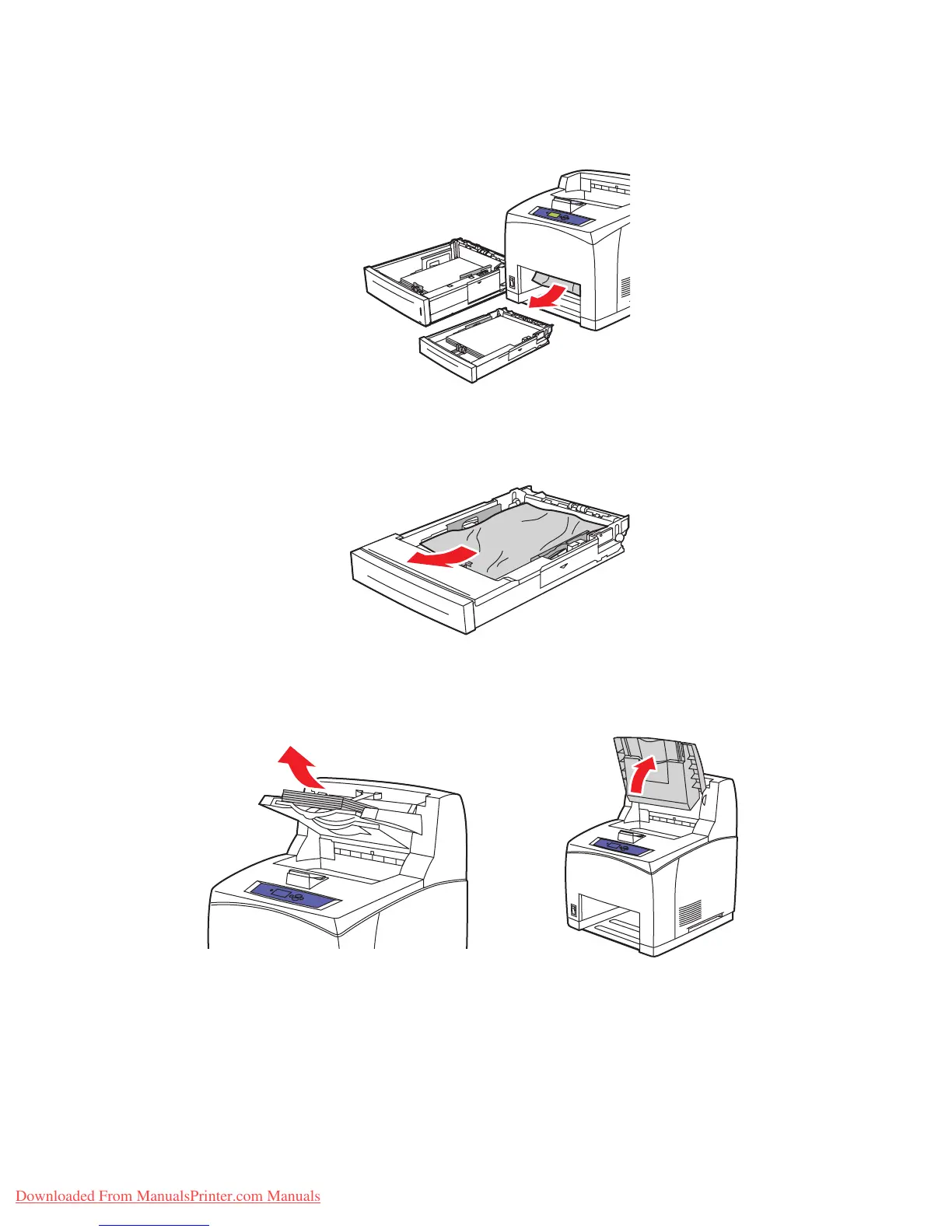 Downloaded From ManualsPrinter.com Manuals