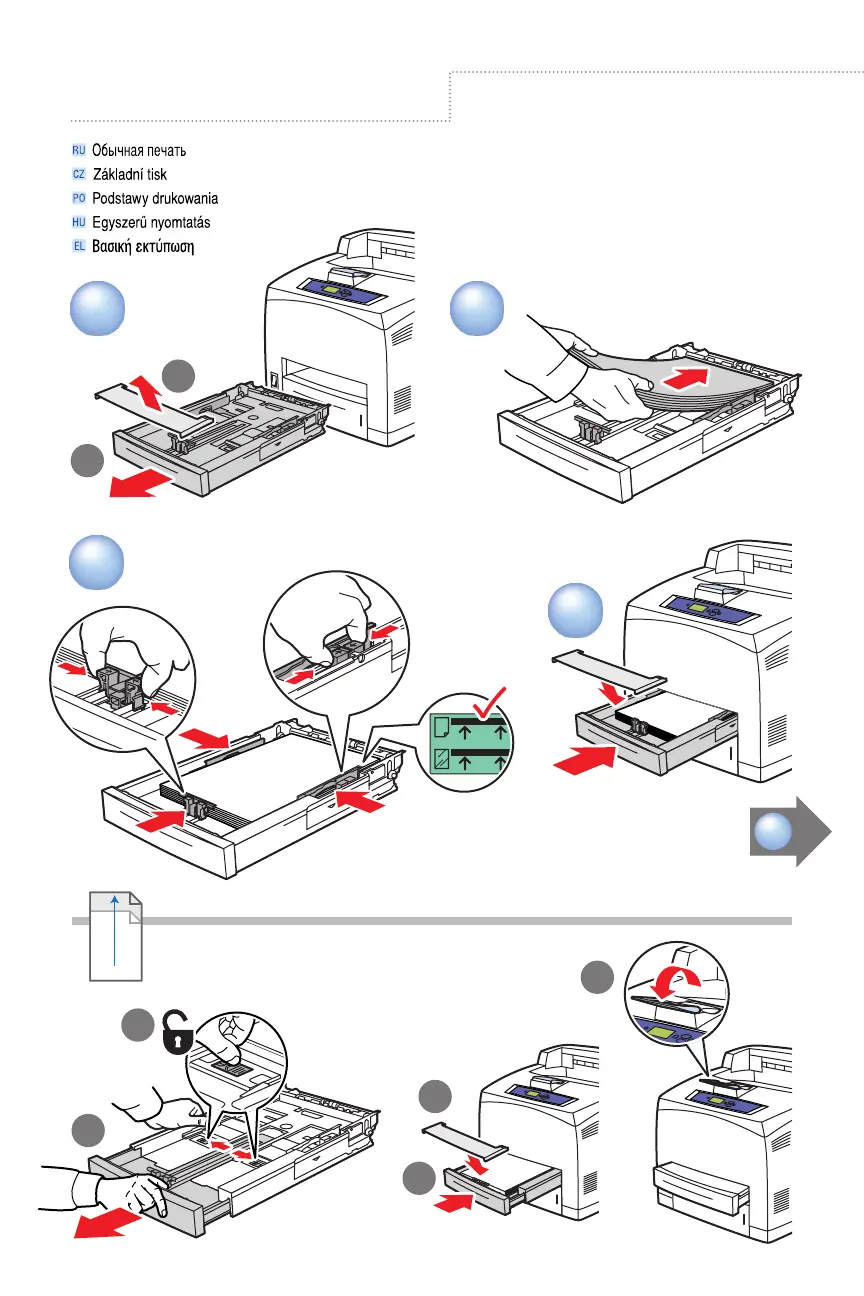 RU Обычная печать
CZ Základní tisk
PO Podstawy drukowania
HU Egyszerű nyomtatás
EL Βασική εκτύπωση