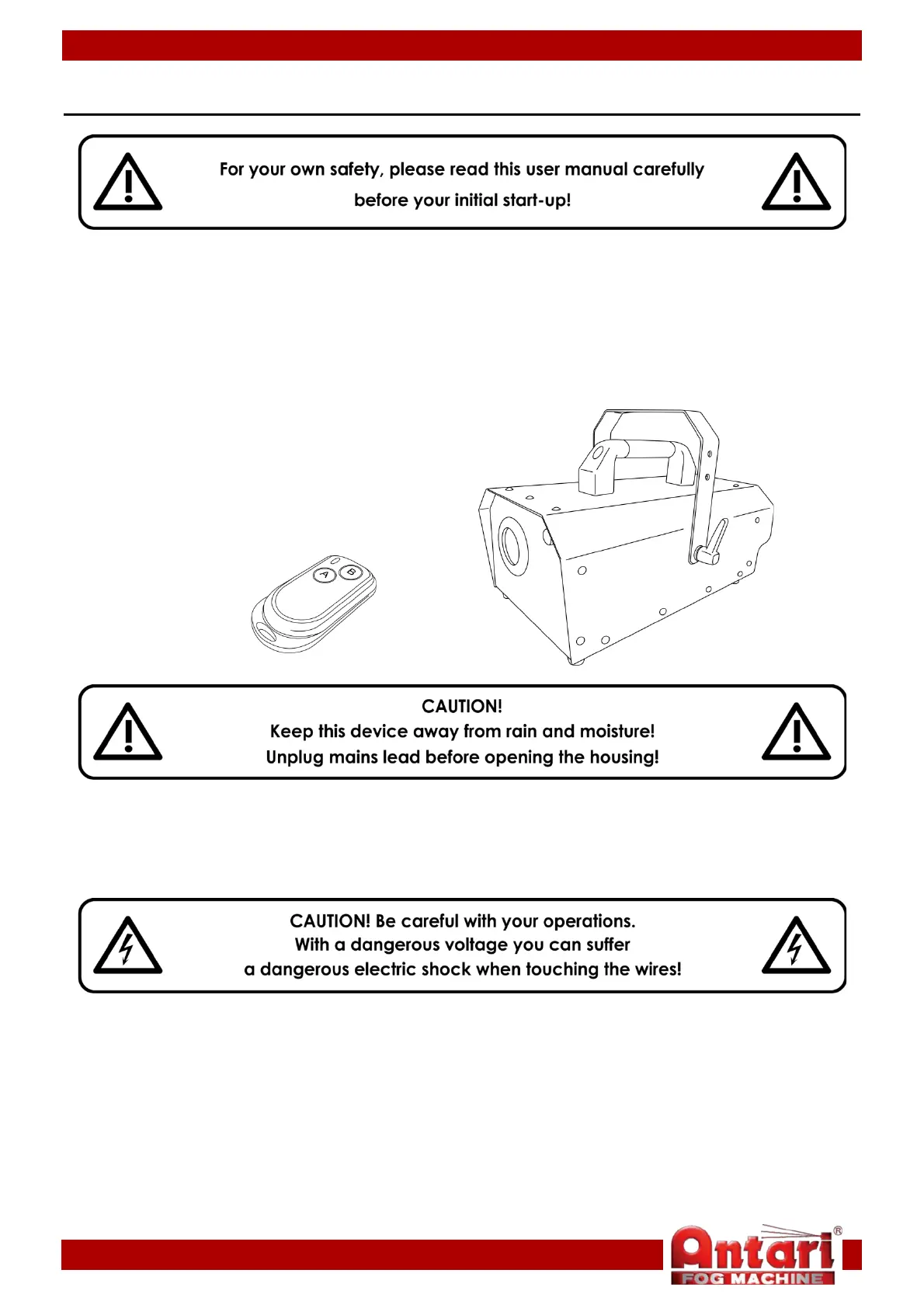 For your own safety, please read this user manual carefully before your initial start-up!

A B

CAUTION!
Keep this device away from rain and moisture!
Unplug mains lead before opening the housing!

CAUTION! Be careful with your operations.
With a dangerous voltage you can suffer
a dangerous electric shock when touching the wires!

Antari®
FOG MACHINE