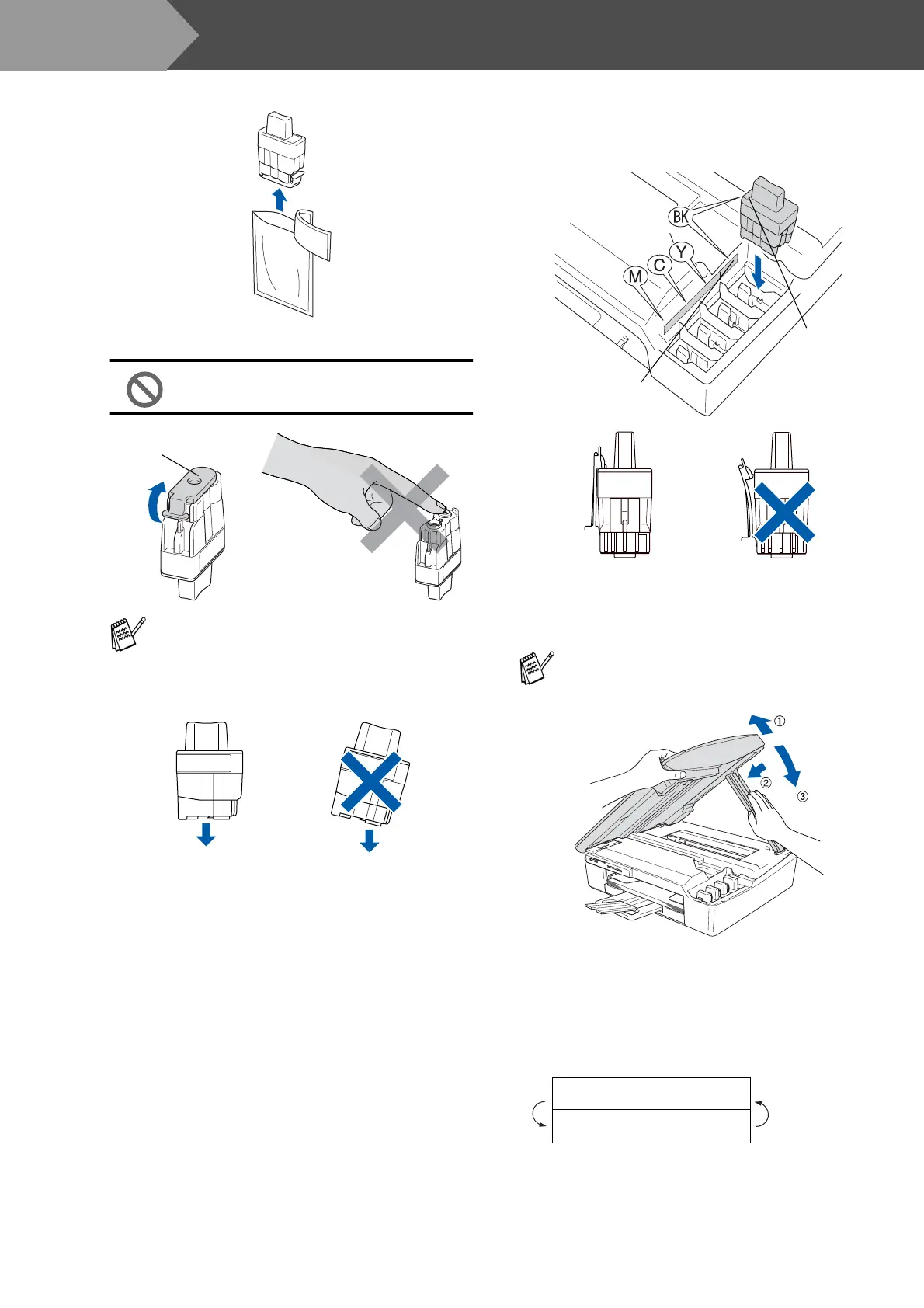 BK

Y

C

M

①

②

③