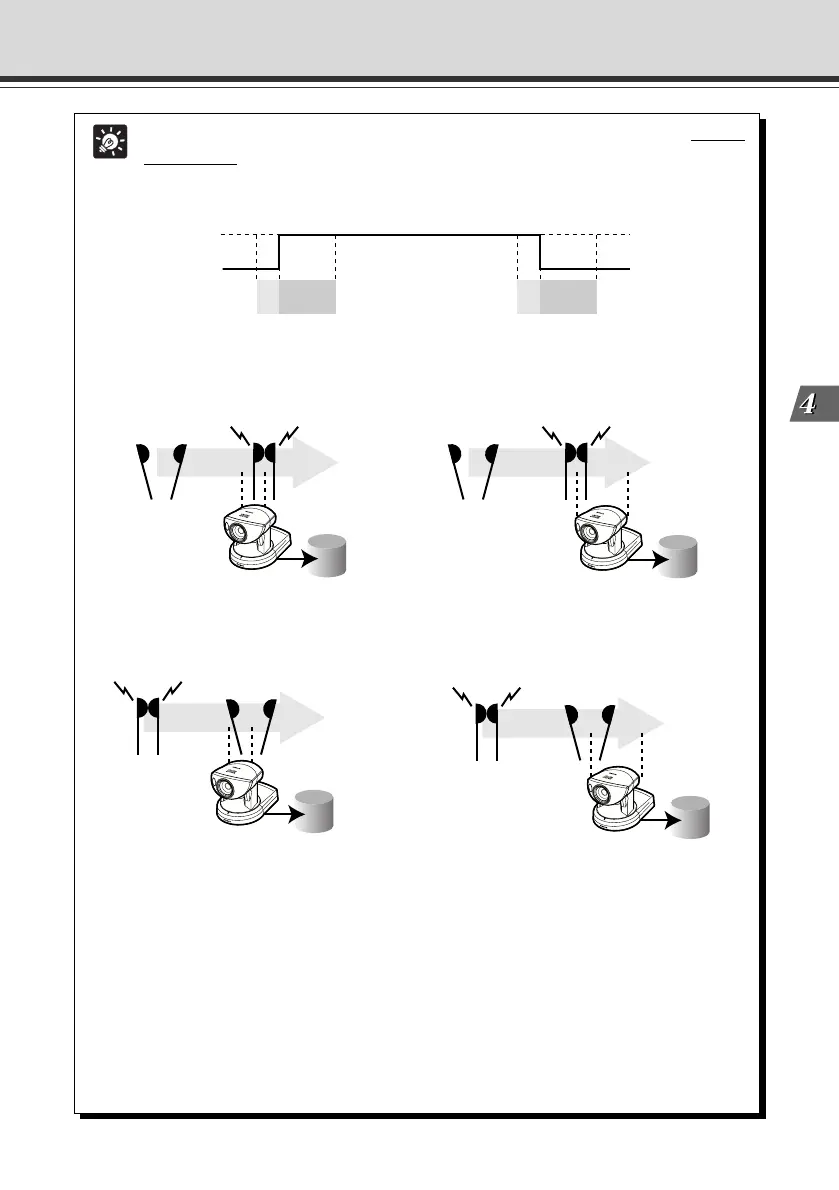 4