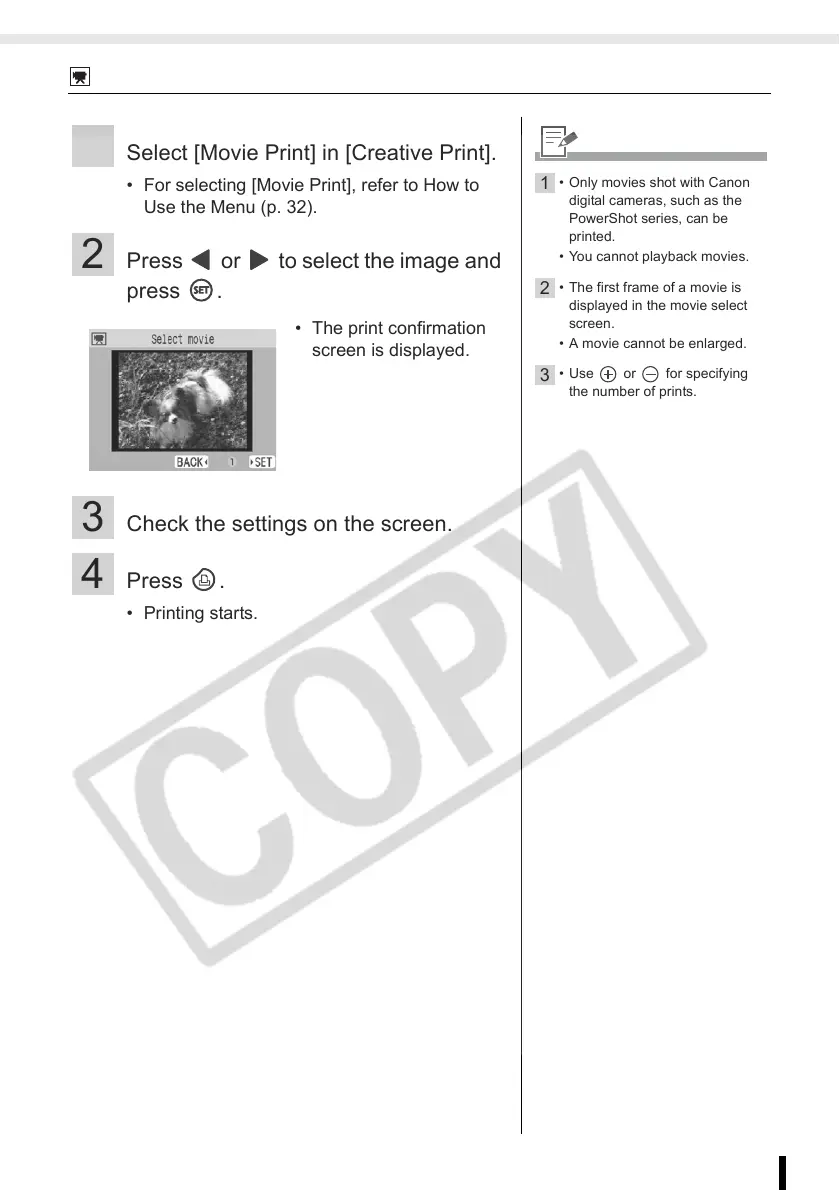 Select [Movie Print] in [Creative Print].

• For selecting [Movie Print], refer to How to Use the Menu (p. 32).

2 Press ◀ or ▶ to select the image and press SET.

Select movie

BACK 1 SET

• The print confirmation screen is displayed.

3 Check the settings on the screen.

4 Press .

• Printing starts.

1 • Only movies shot with Canon digital cameras, such as the PowerShot series, can be printed.
• You cannot playback movies.

2 • The first frame of a movie is displayed in the movie select screen.
• A movie cannot be enlarged.

3 • Use + or − for specifying the number of prints.

COPY