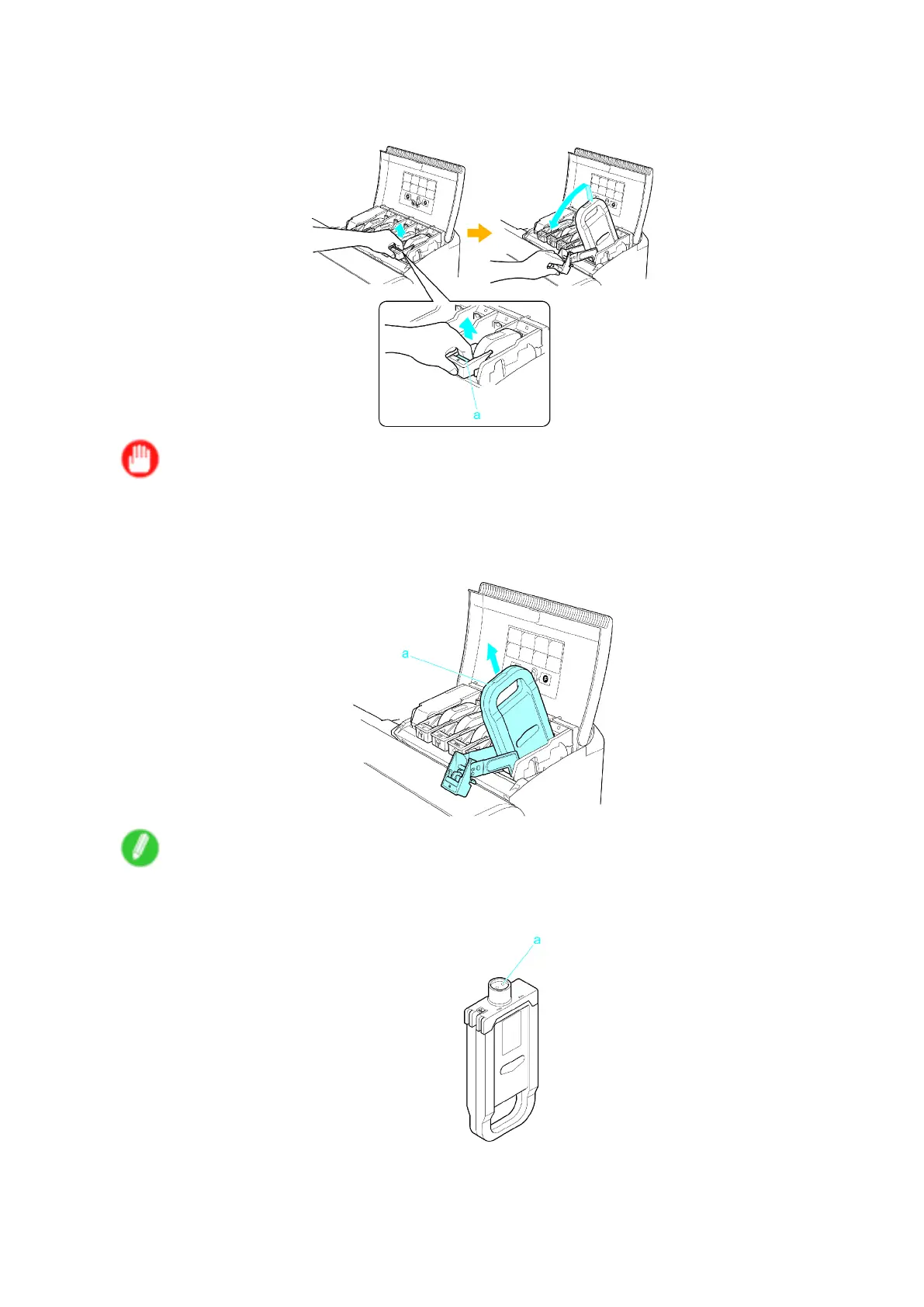 a

a

a