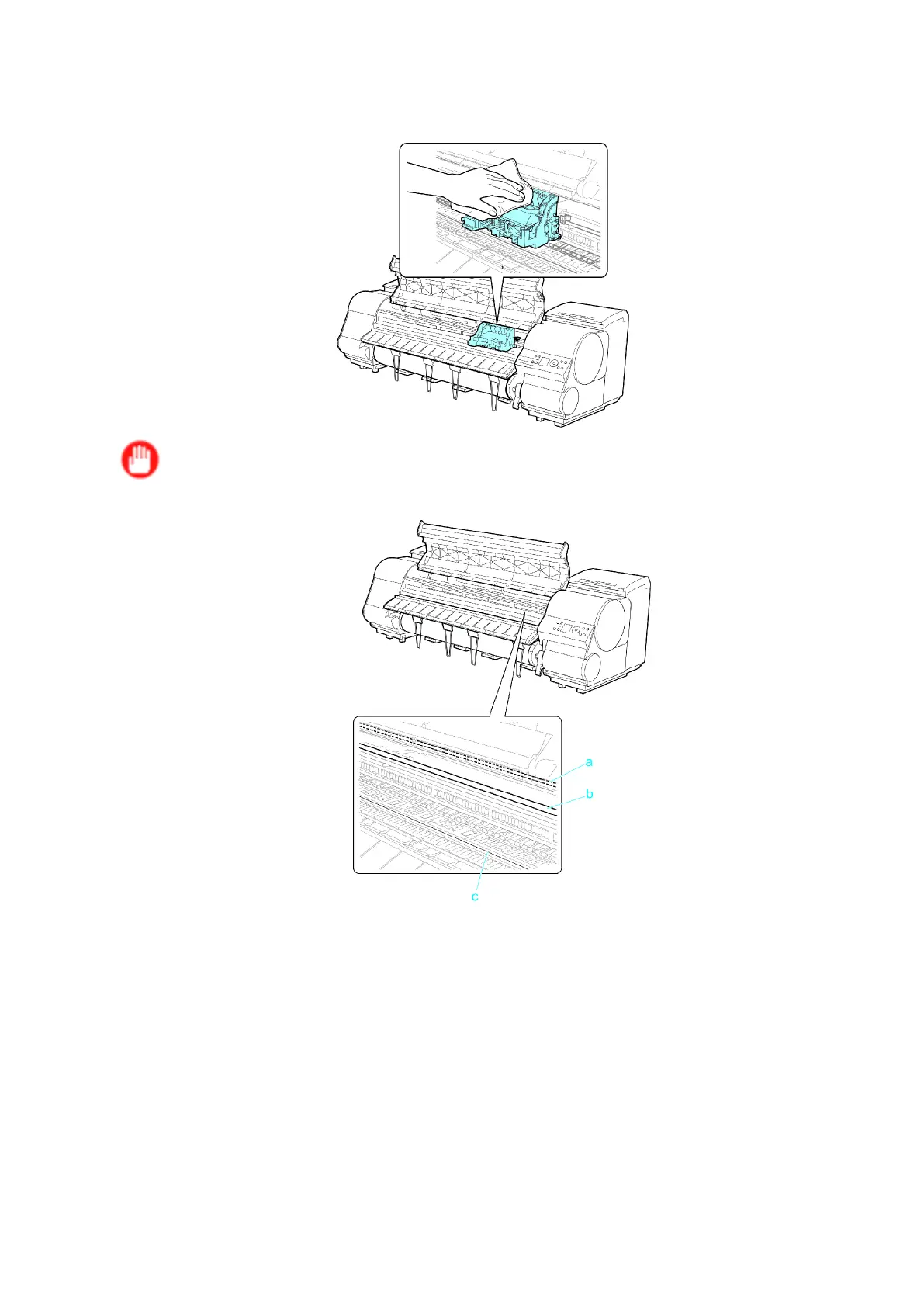 a
b
c