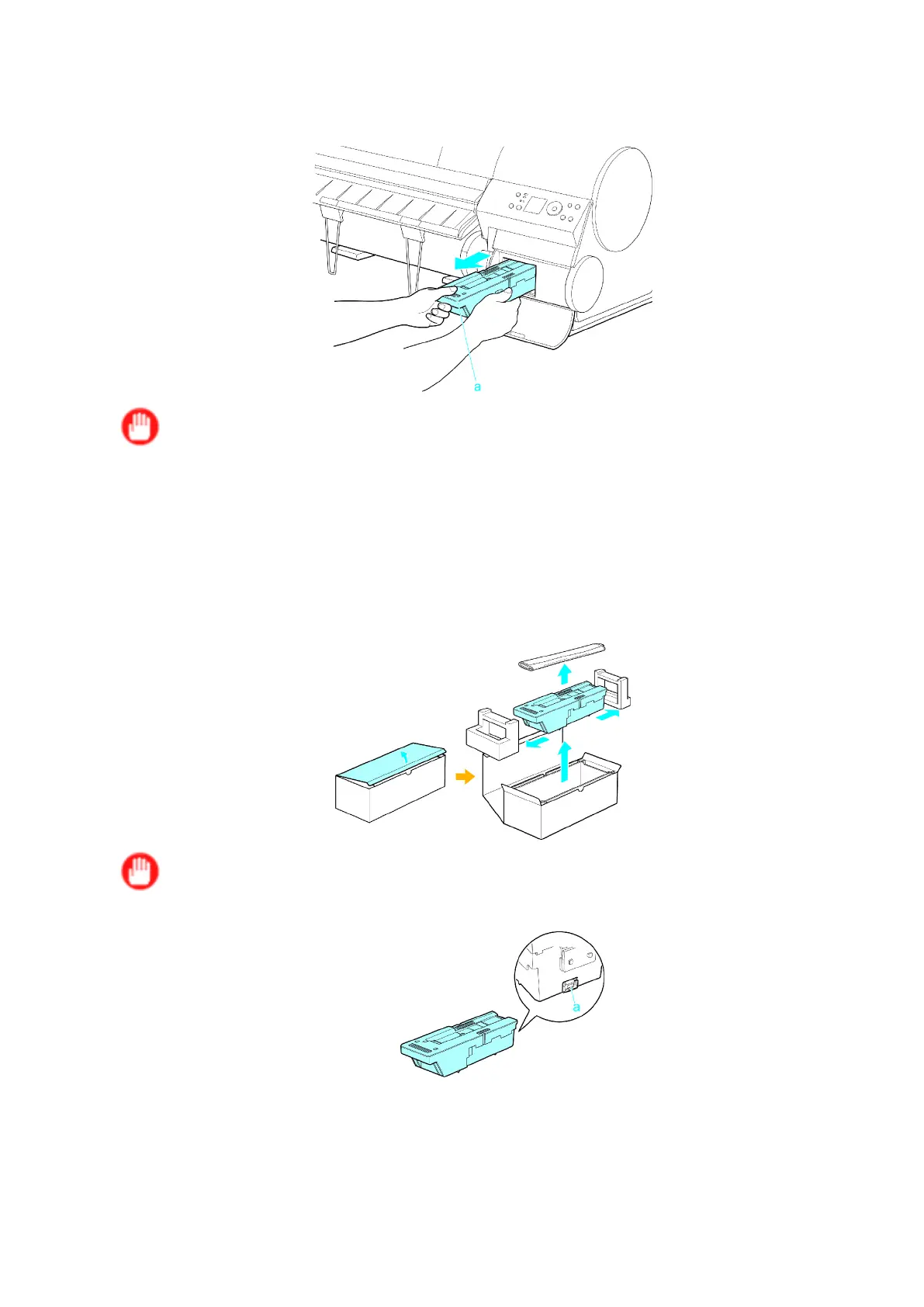 a

a