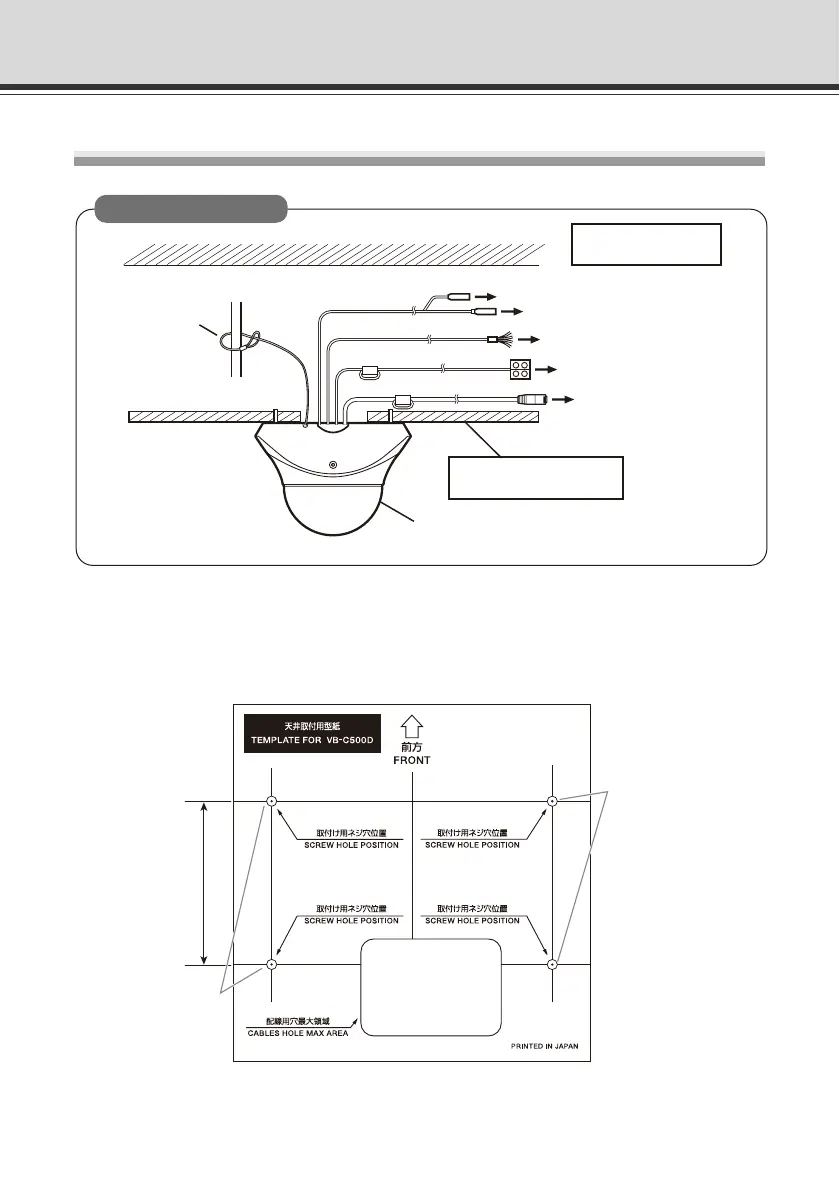 天井取付用型紙
TEMPLATE FOR VB-C500D

前方
FRONT

取付け用ネジ穴位置
SCREW HOLE POSITION

取付け用ネジ穴位置
SCREW HOLE POSITION

取付け用ネジ穴位置
SCREW HOLE POSITION

取付け用ネジ穴位置
SCREW HOLE POSITION

配線用穴最大領域
CABLES HOLE MAX AREA

PRINTED IN JAPAN