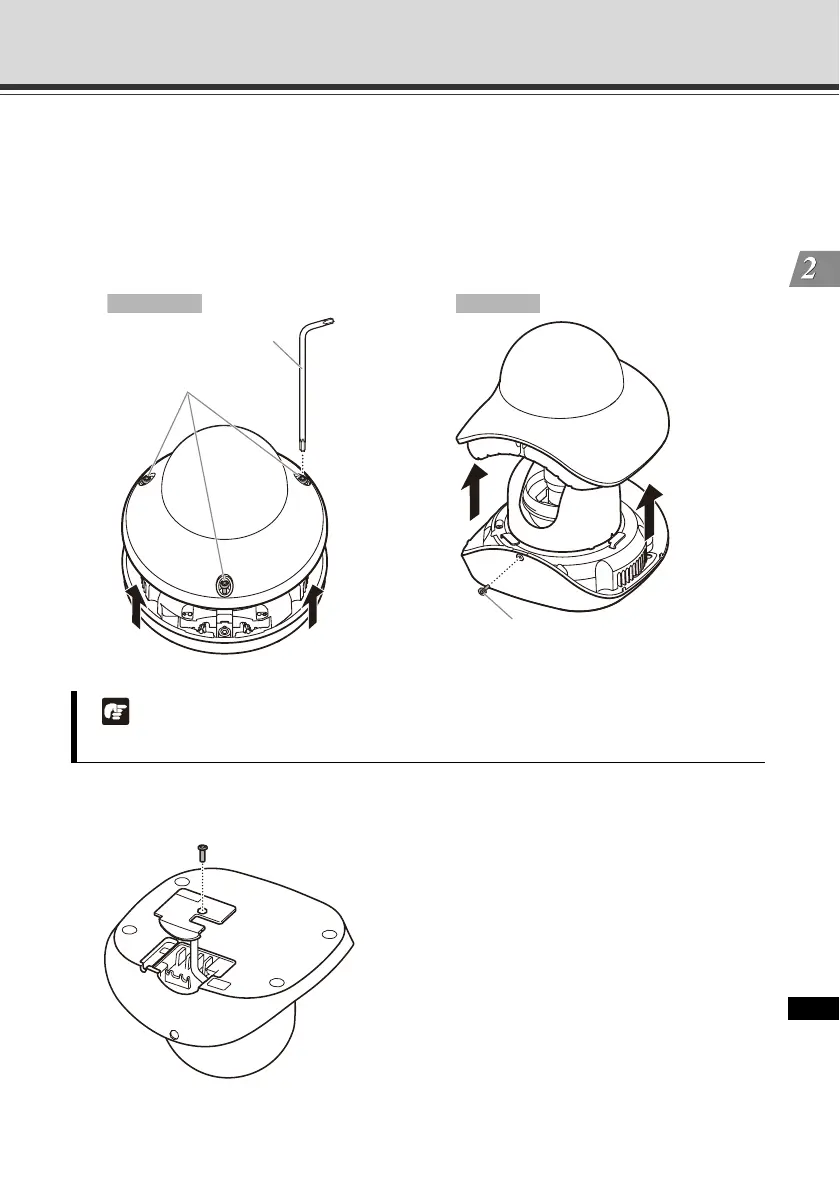 2