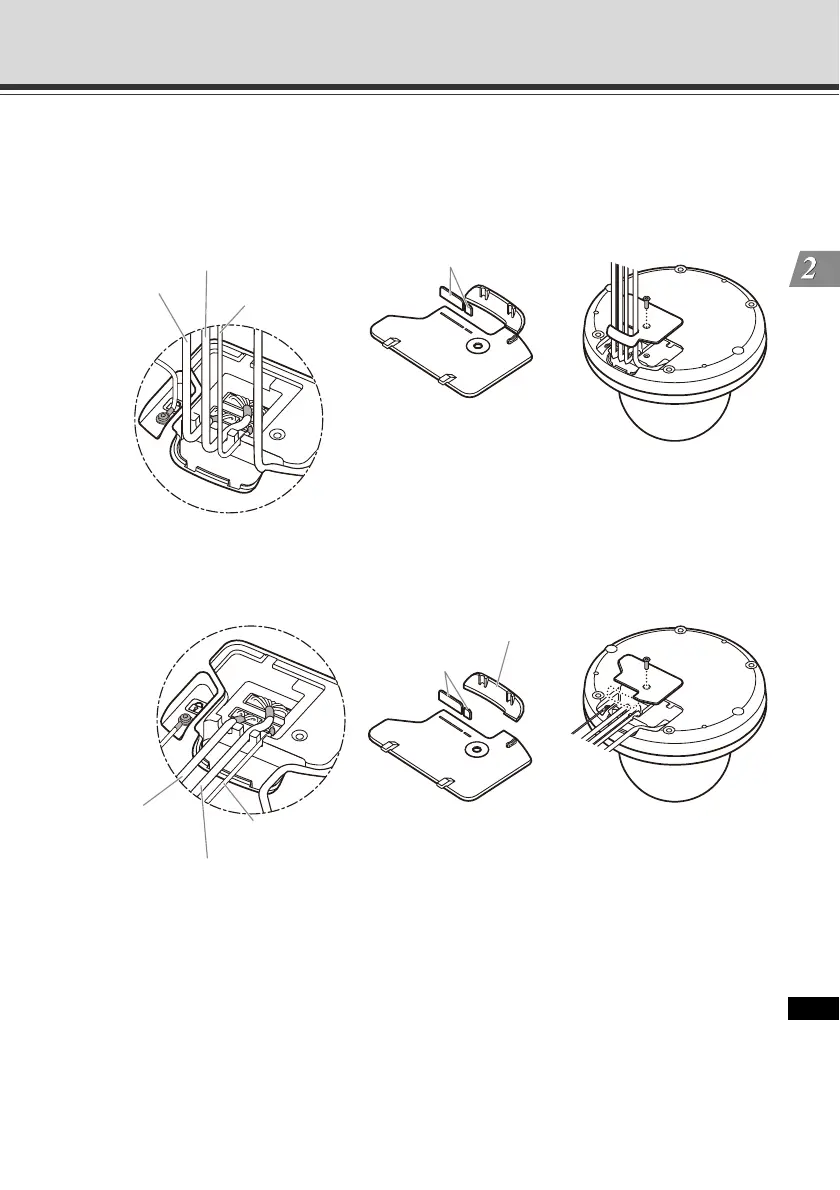 2