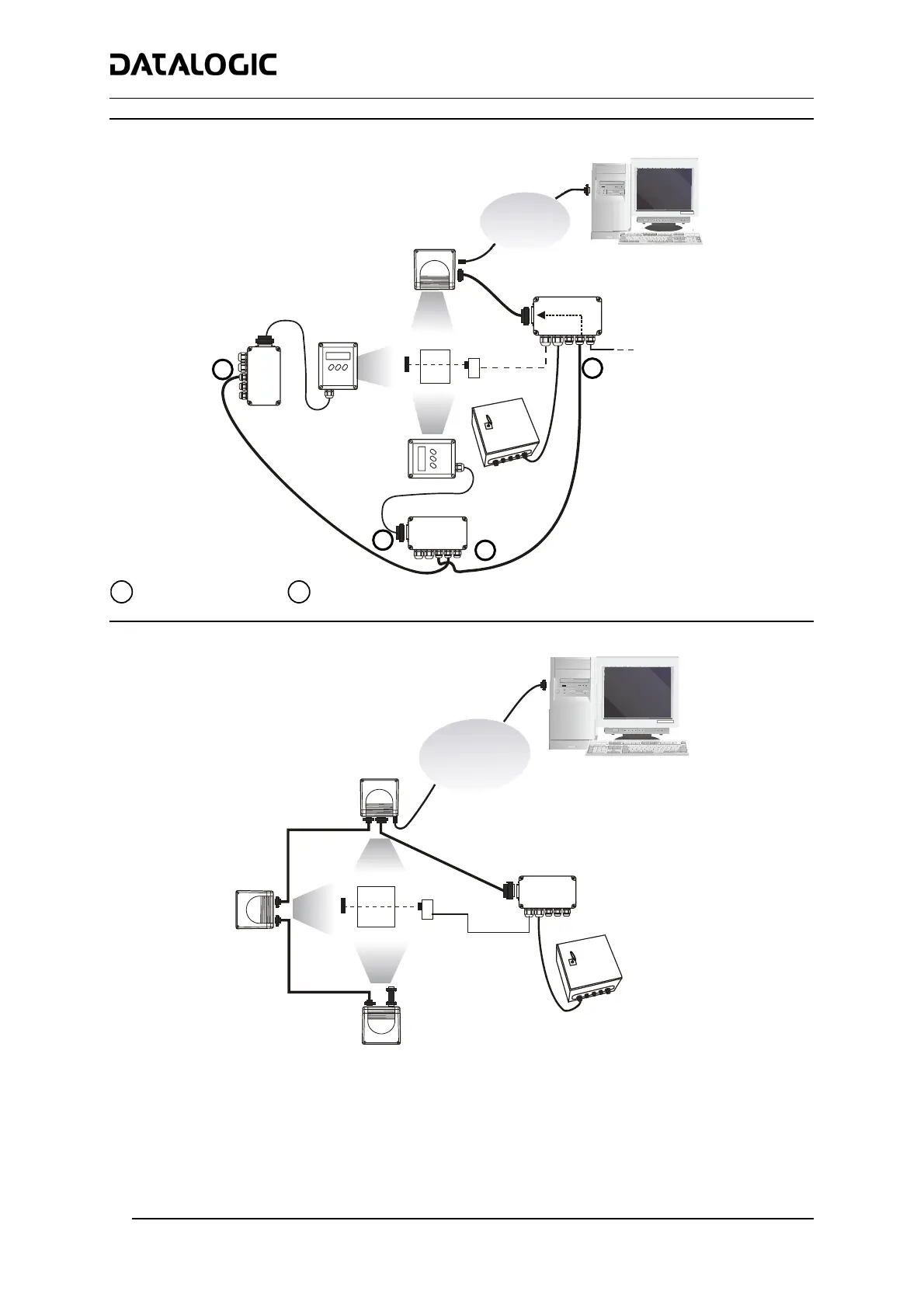 DATALOGIC