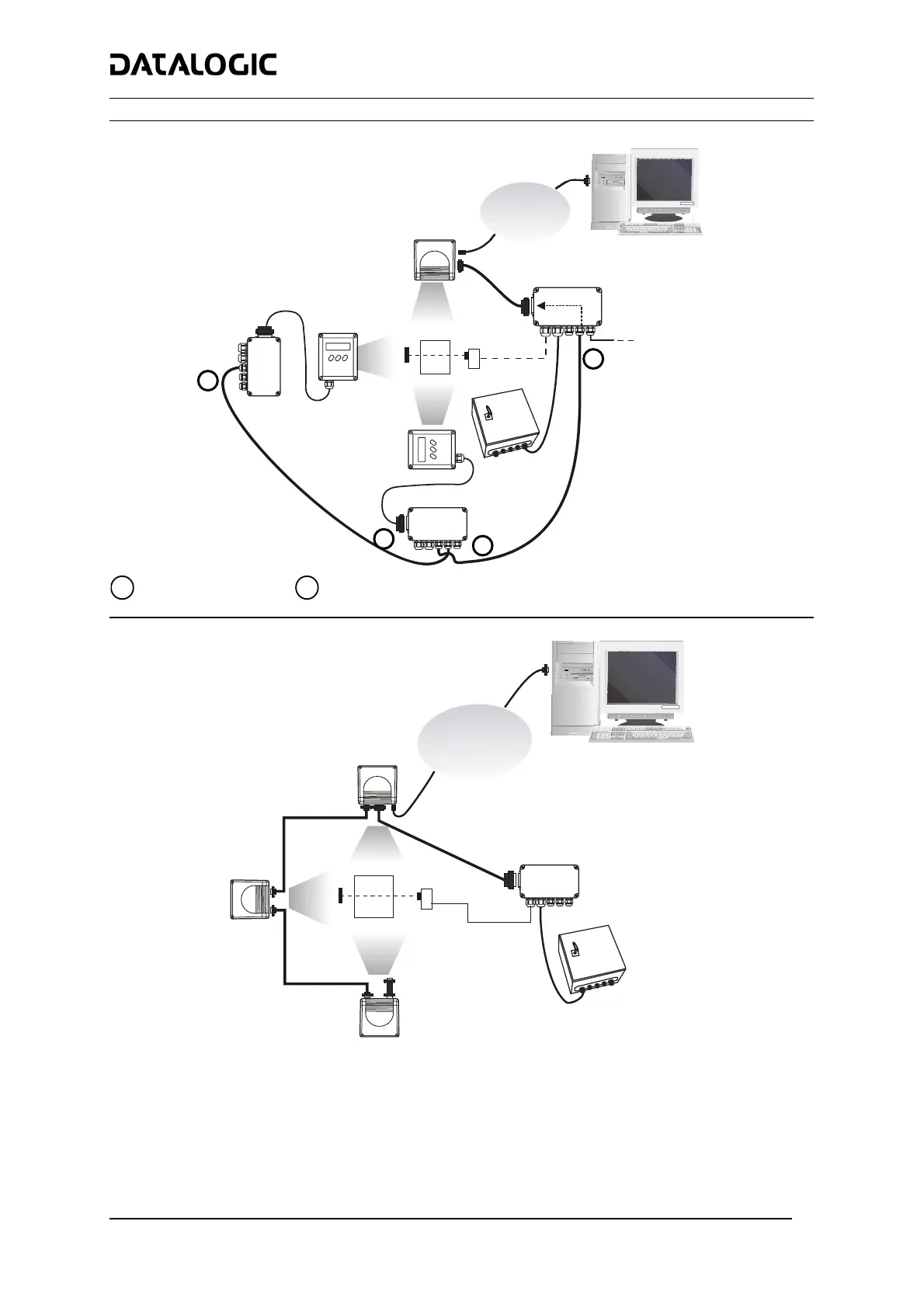 DATALOGIC