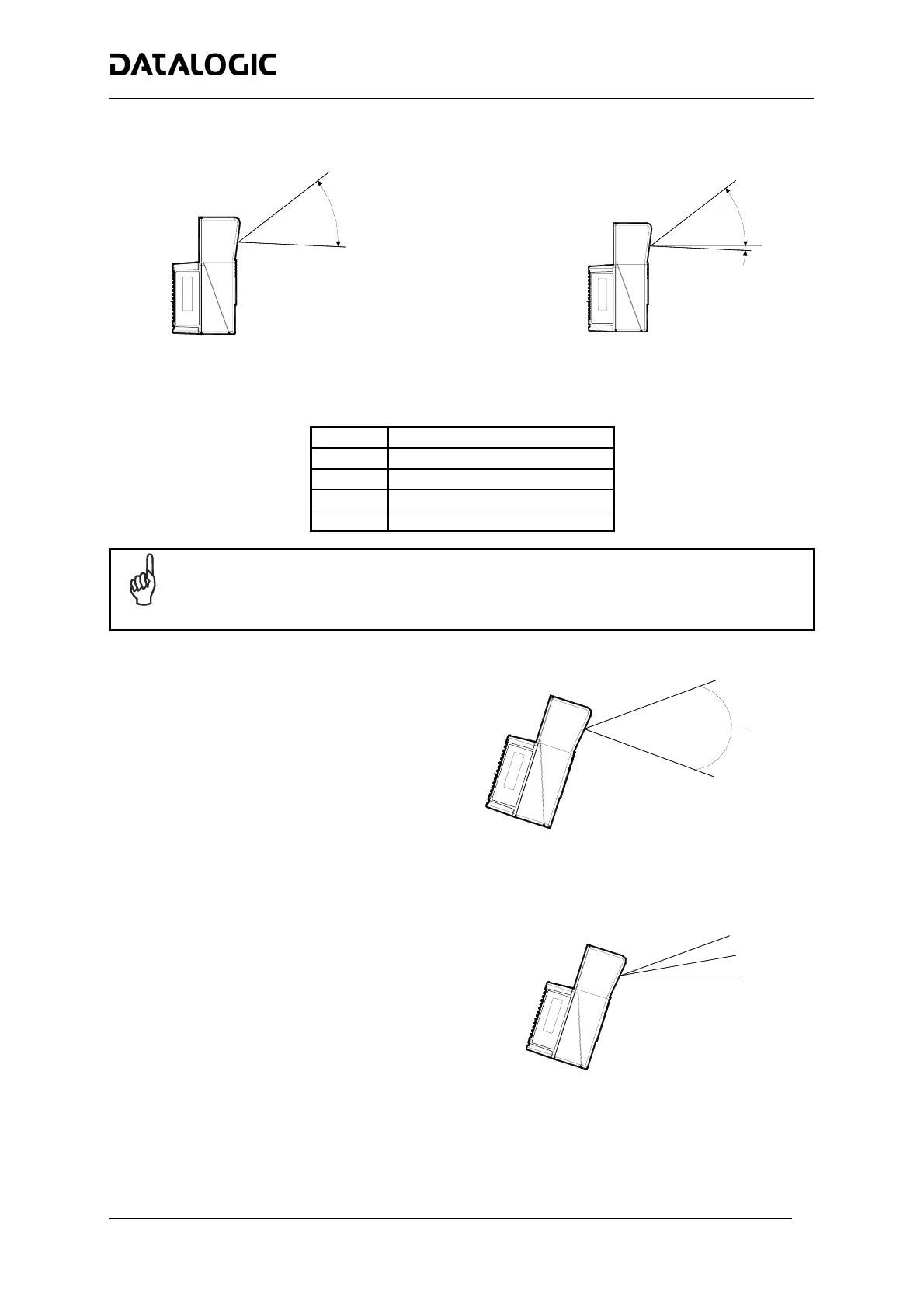 DATALOGIC