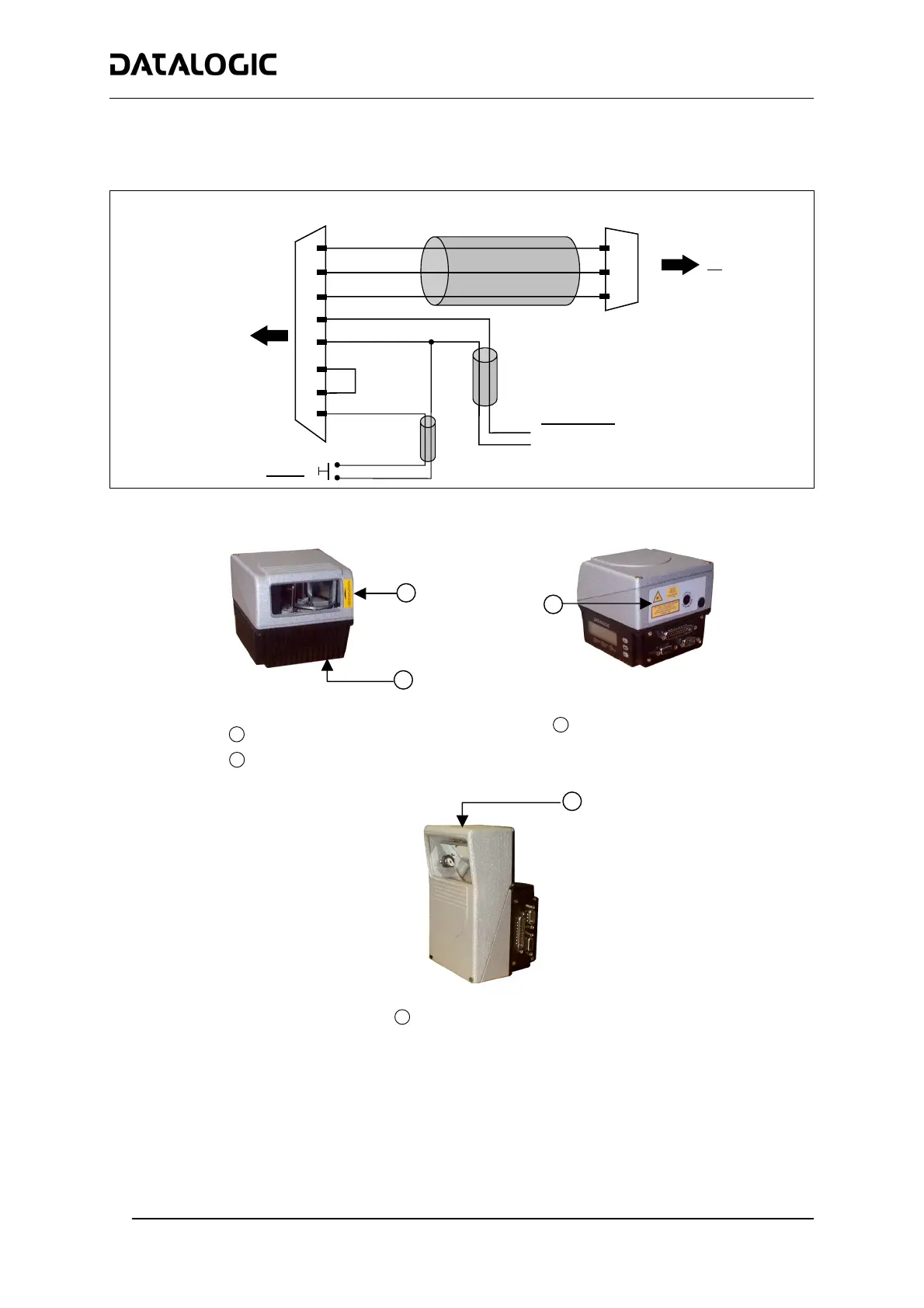 DATALOGIC