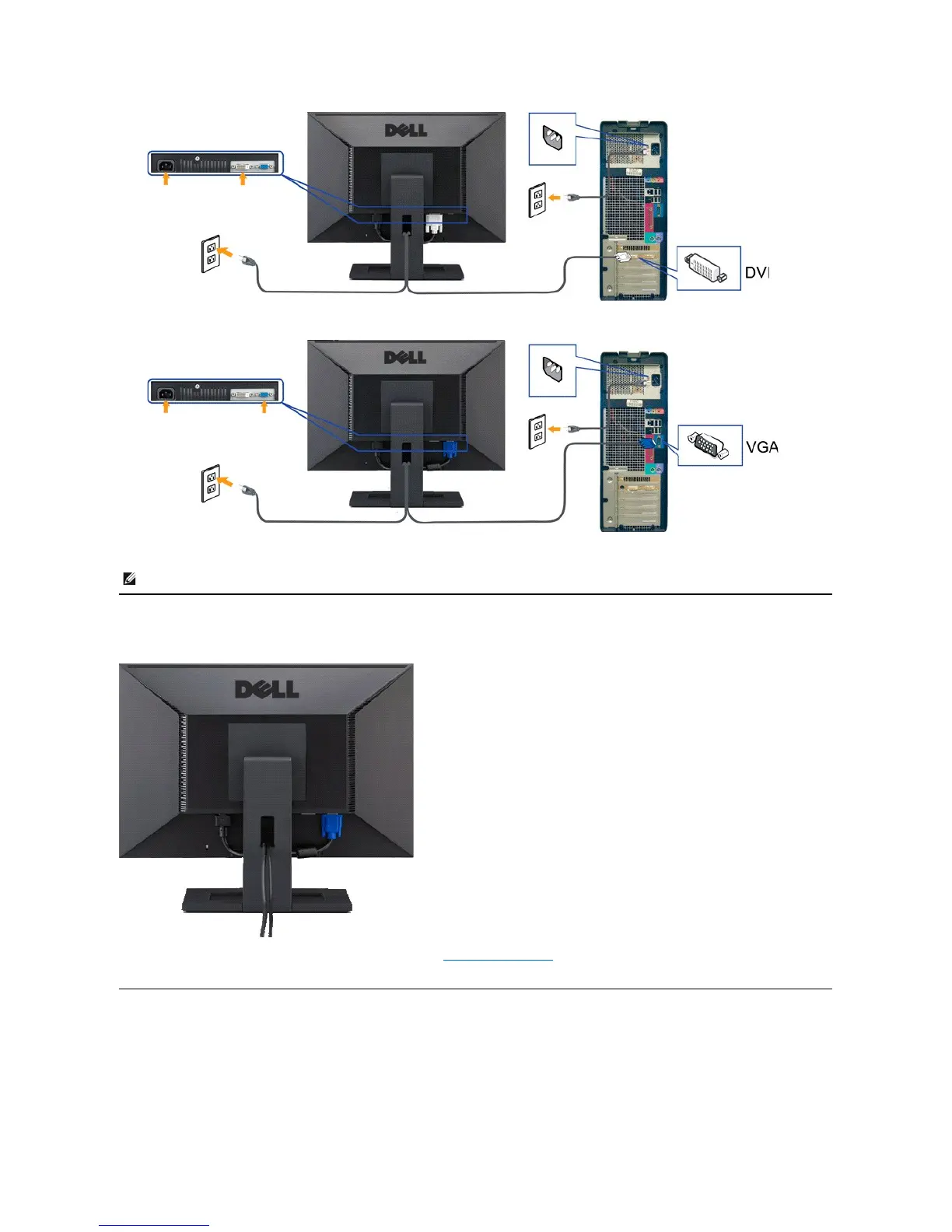 DELL

DVI

DELL

VGA

DELL