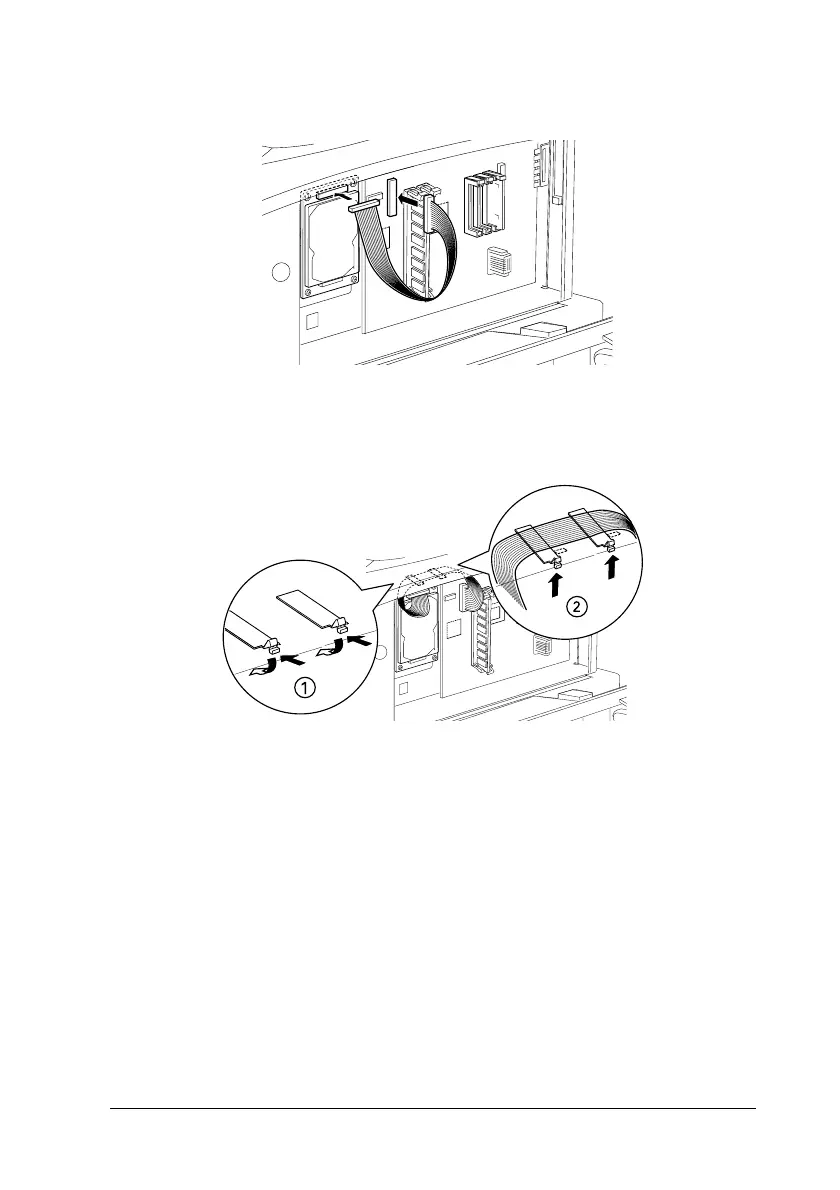 ①

②