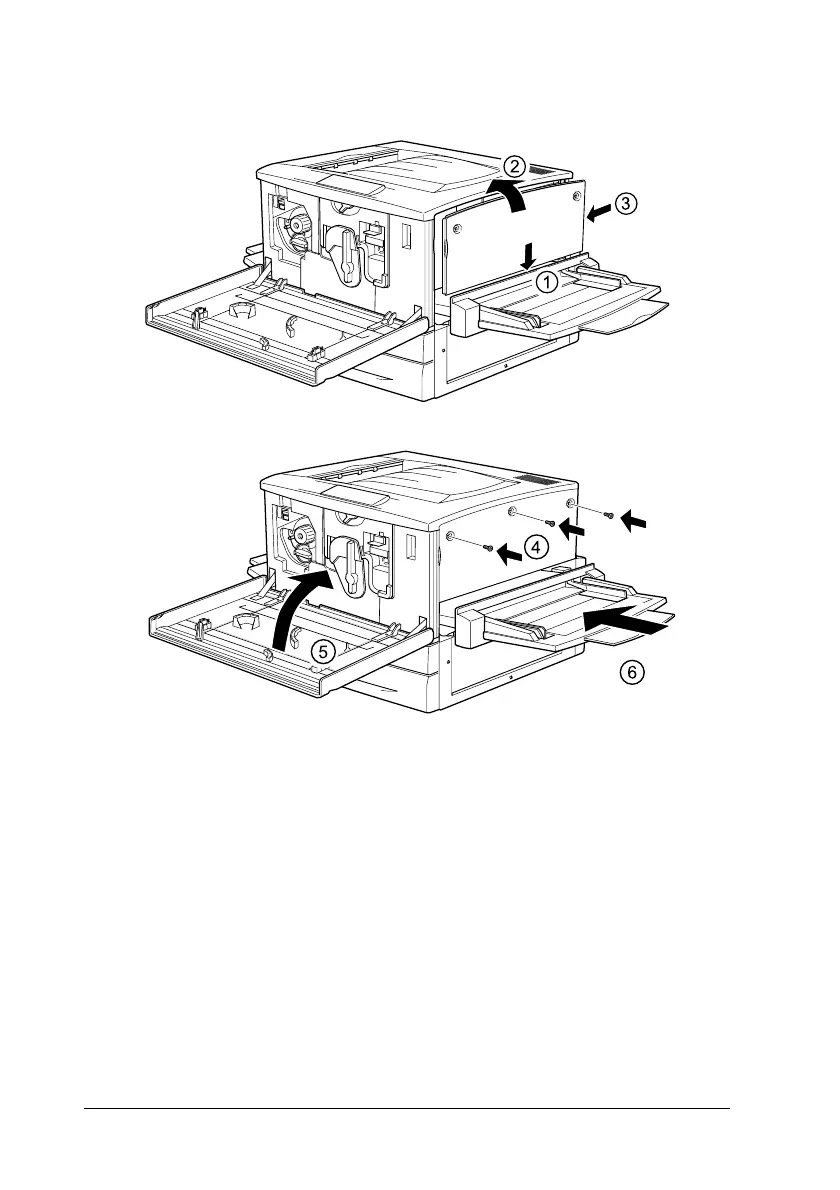 ②
③
①

④
⑤
⑥