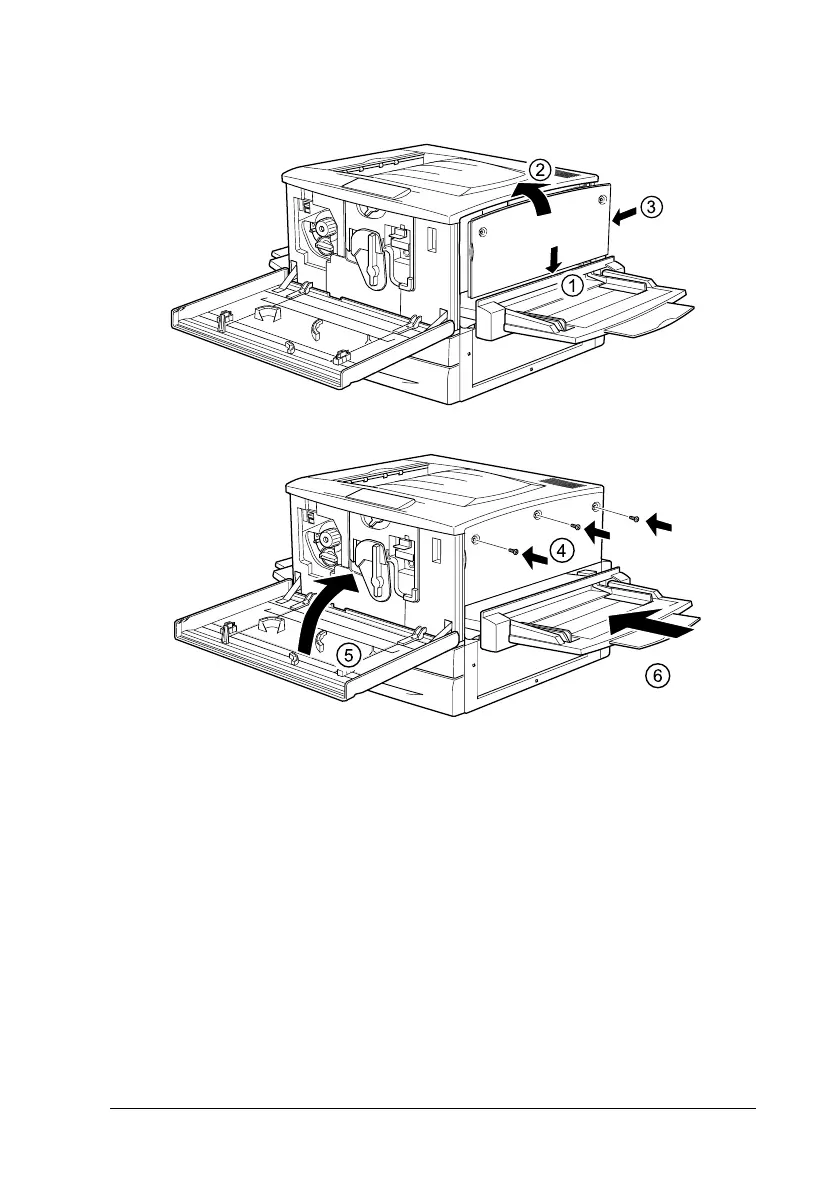 ②
③
①

④
⑤
⑥