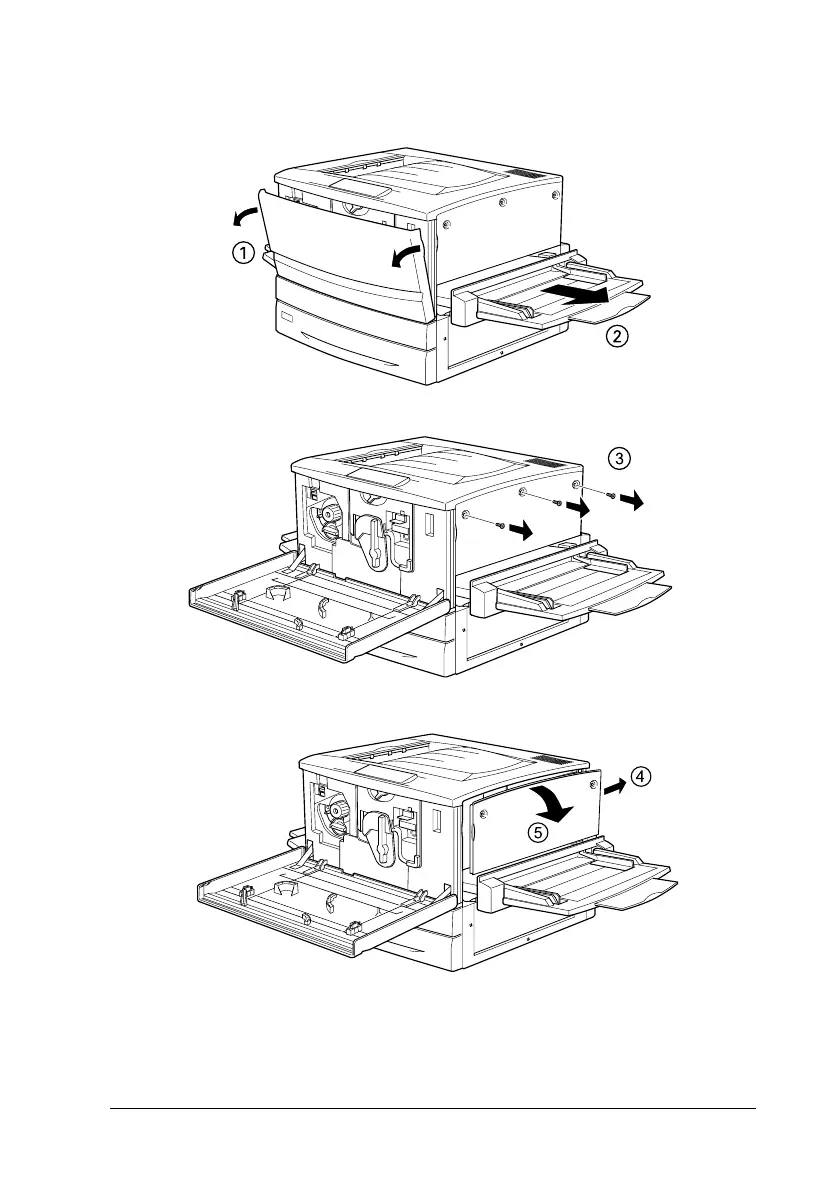 ①

②

③

④

⑤