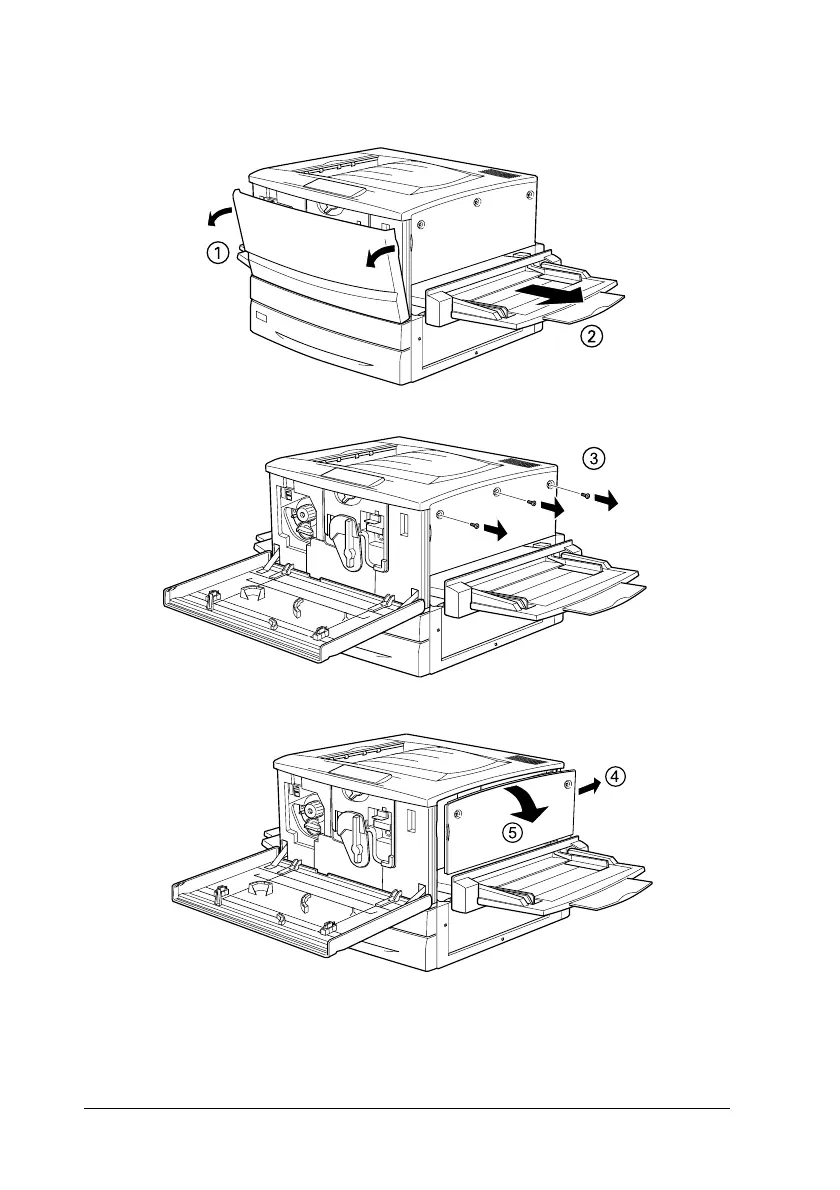 ①
②
③
④
⑤