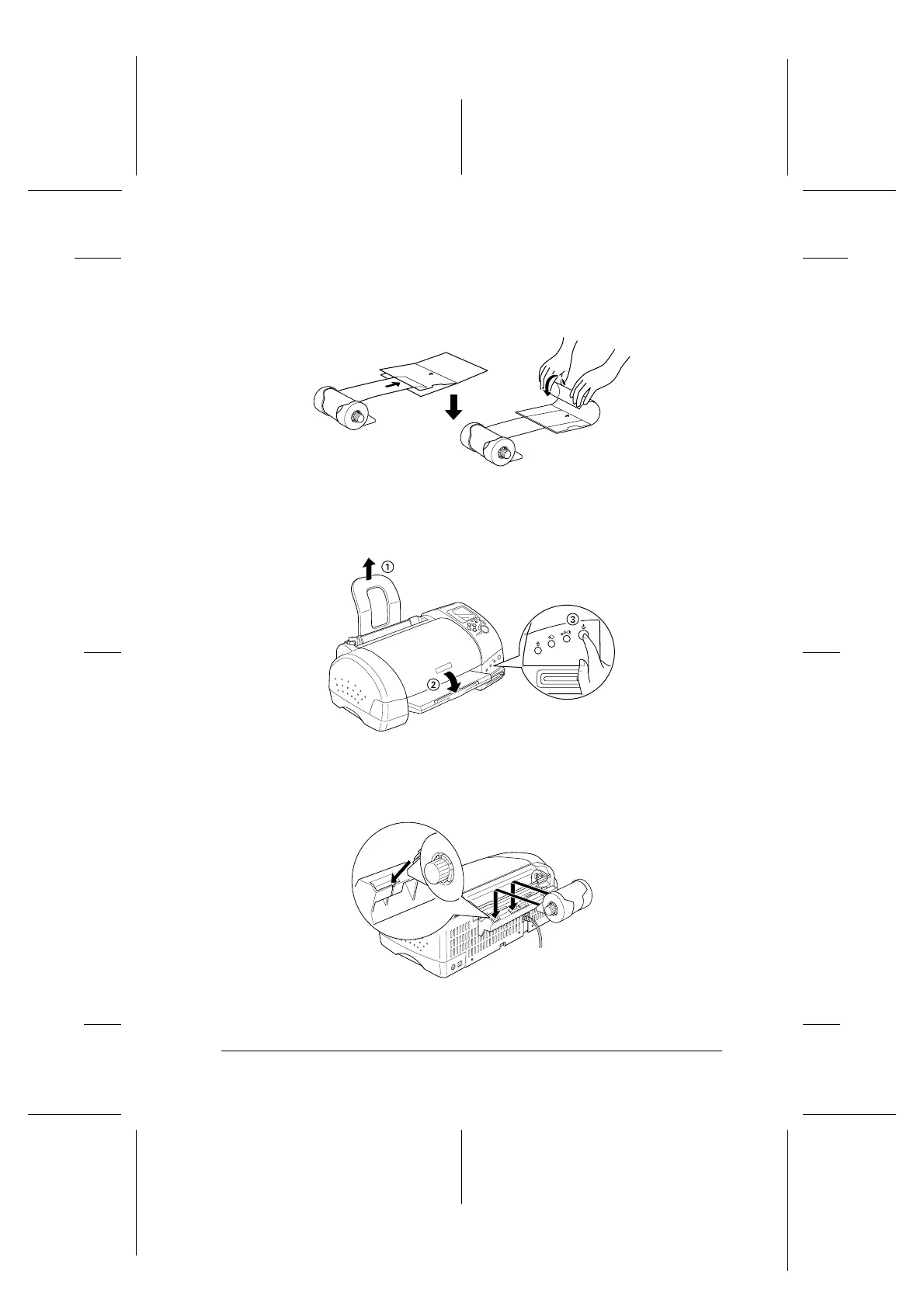 ①
②
③