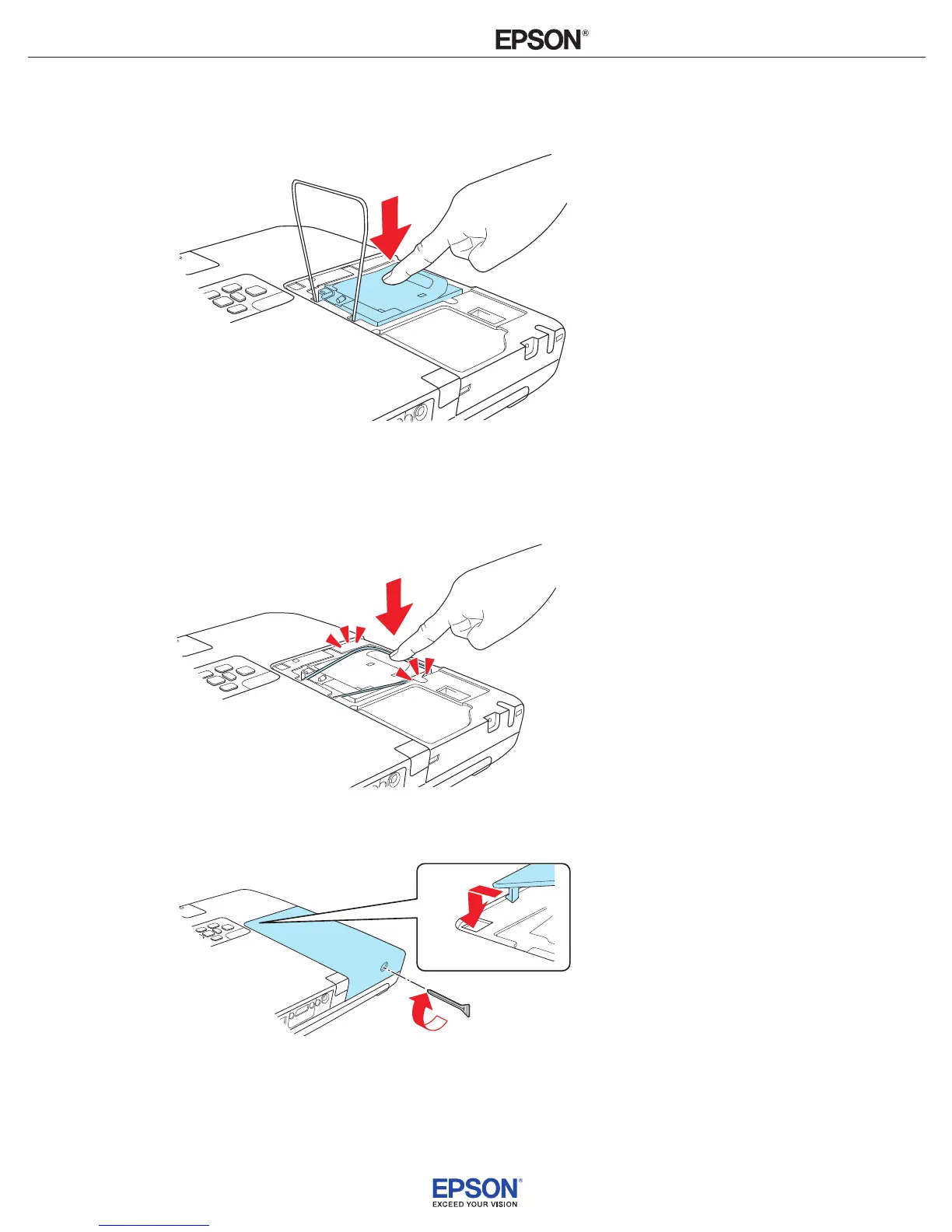 EPSON®

EPSON®
EXCEED YOUR VISION