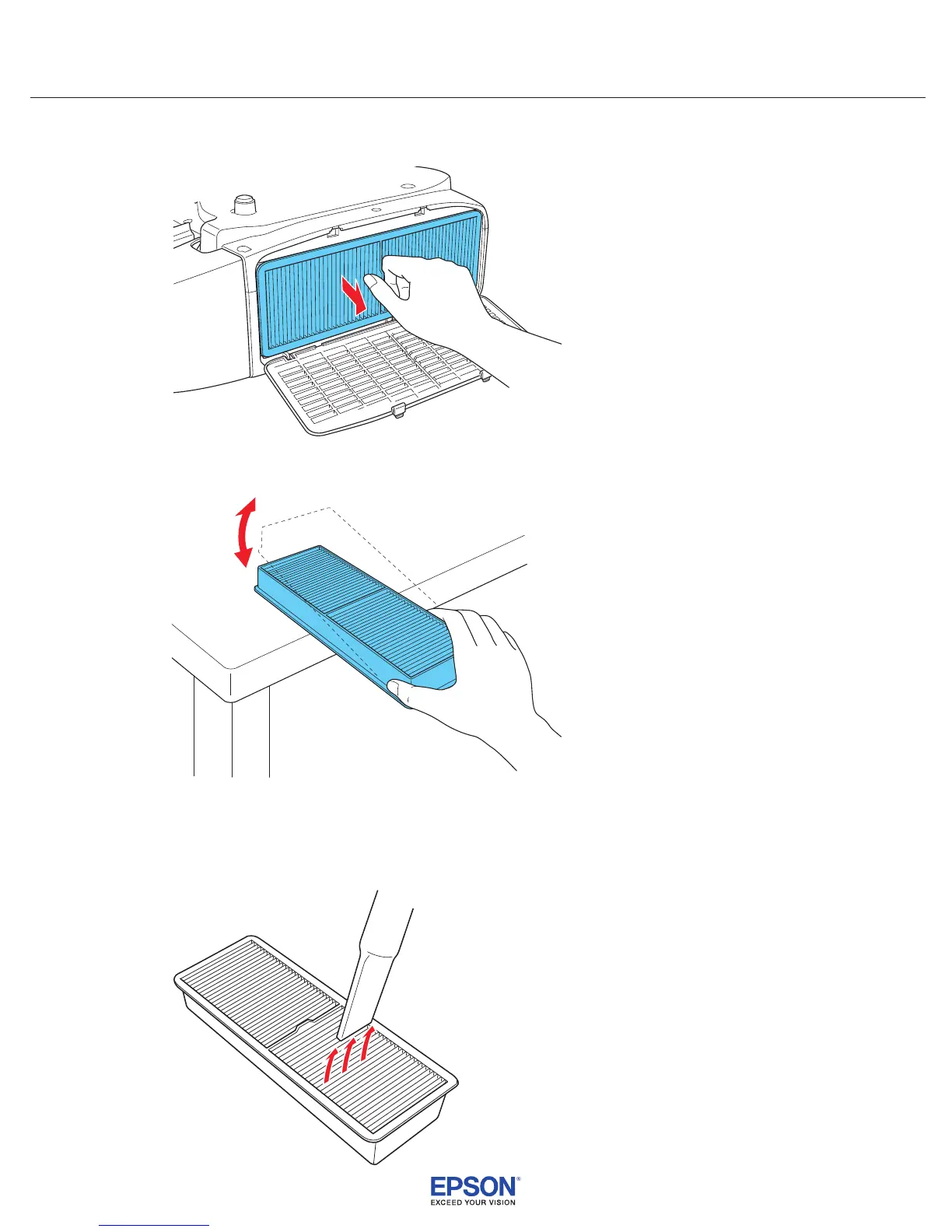 EPSON®
EXCEED YOUR VISION