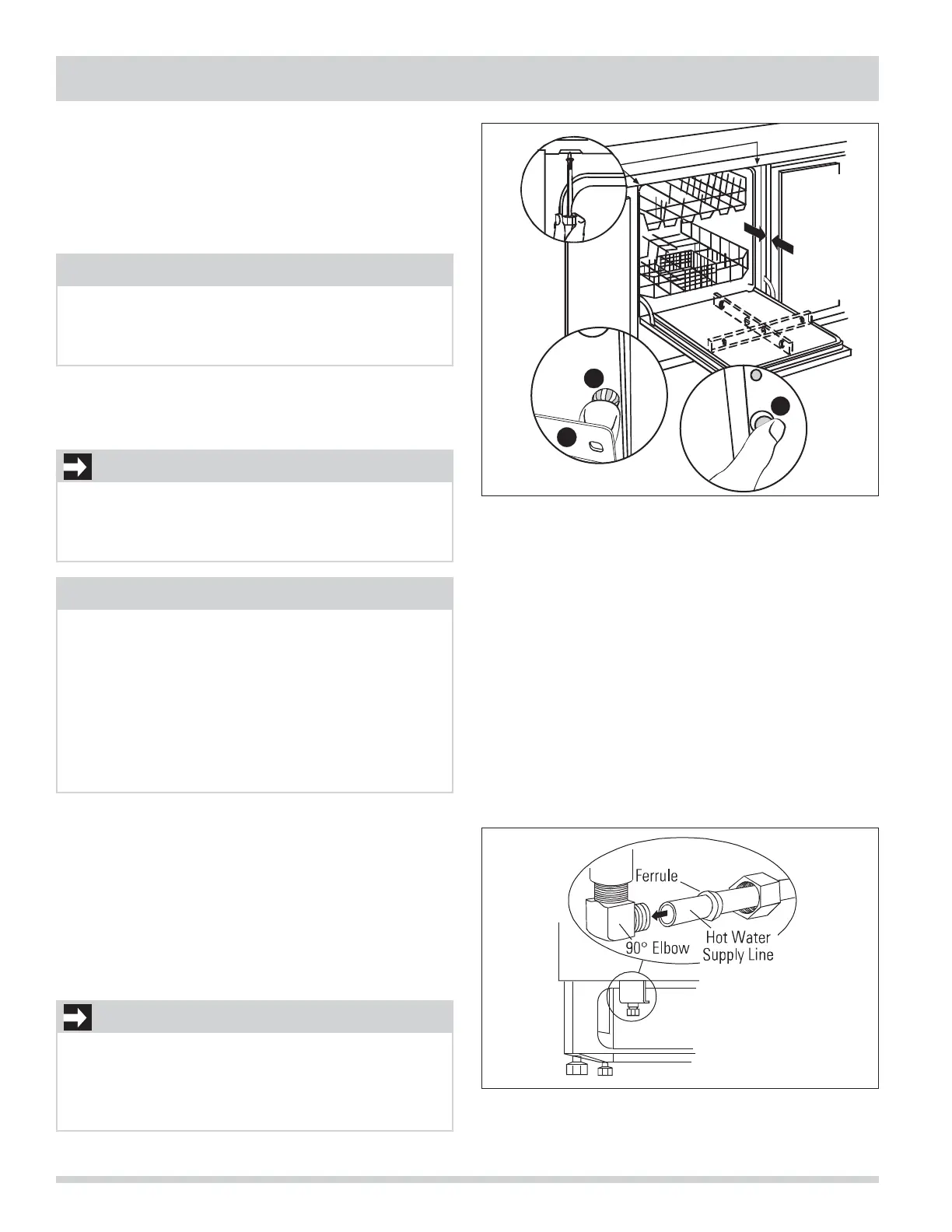 Ferrule

90° Elbow

Hot Water Supply Line