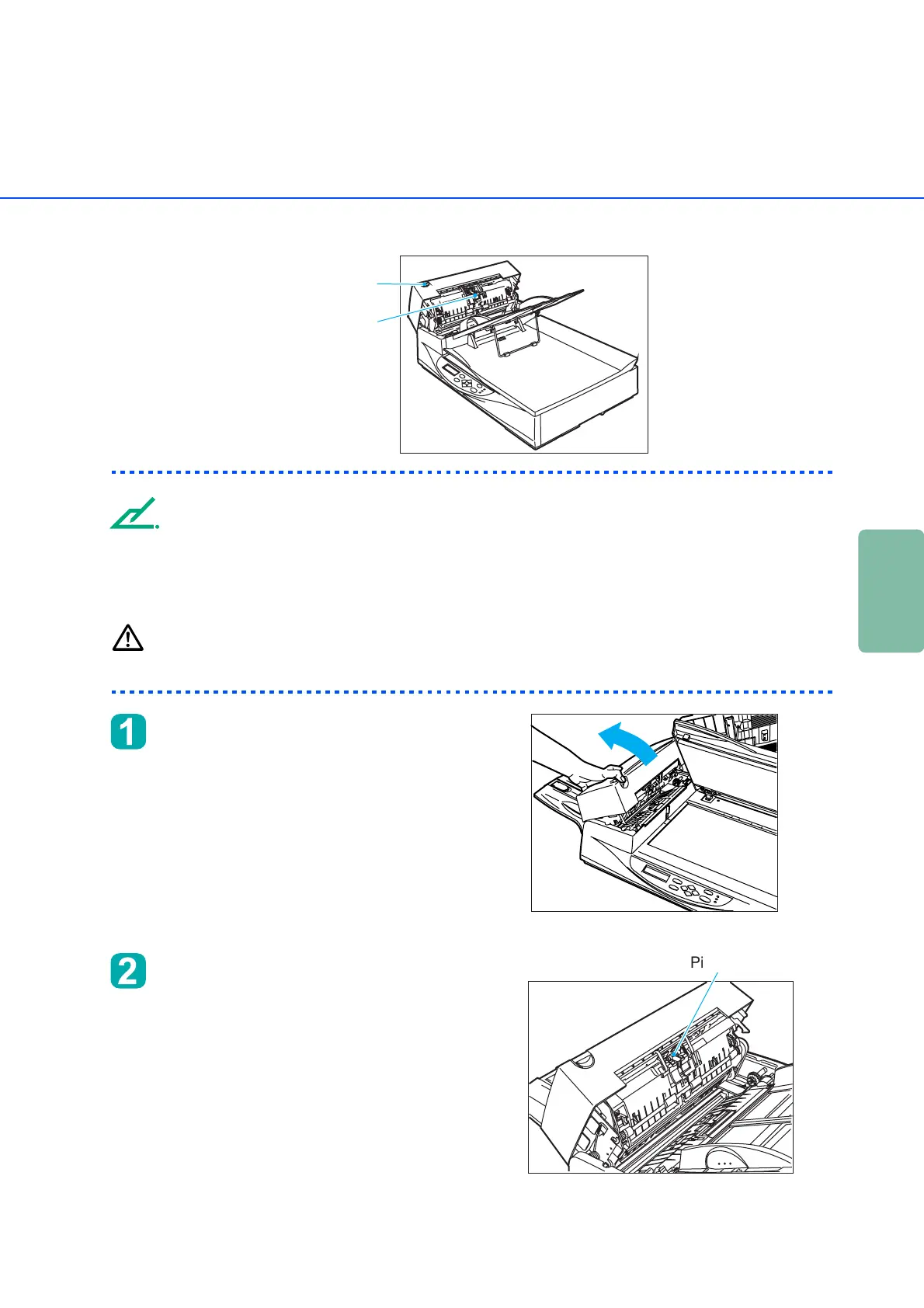 1

2

Pi