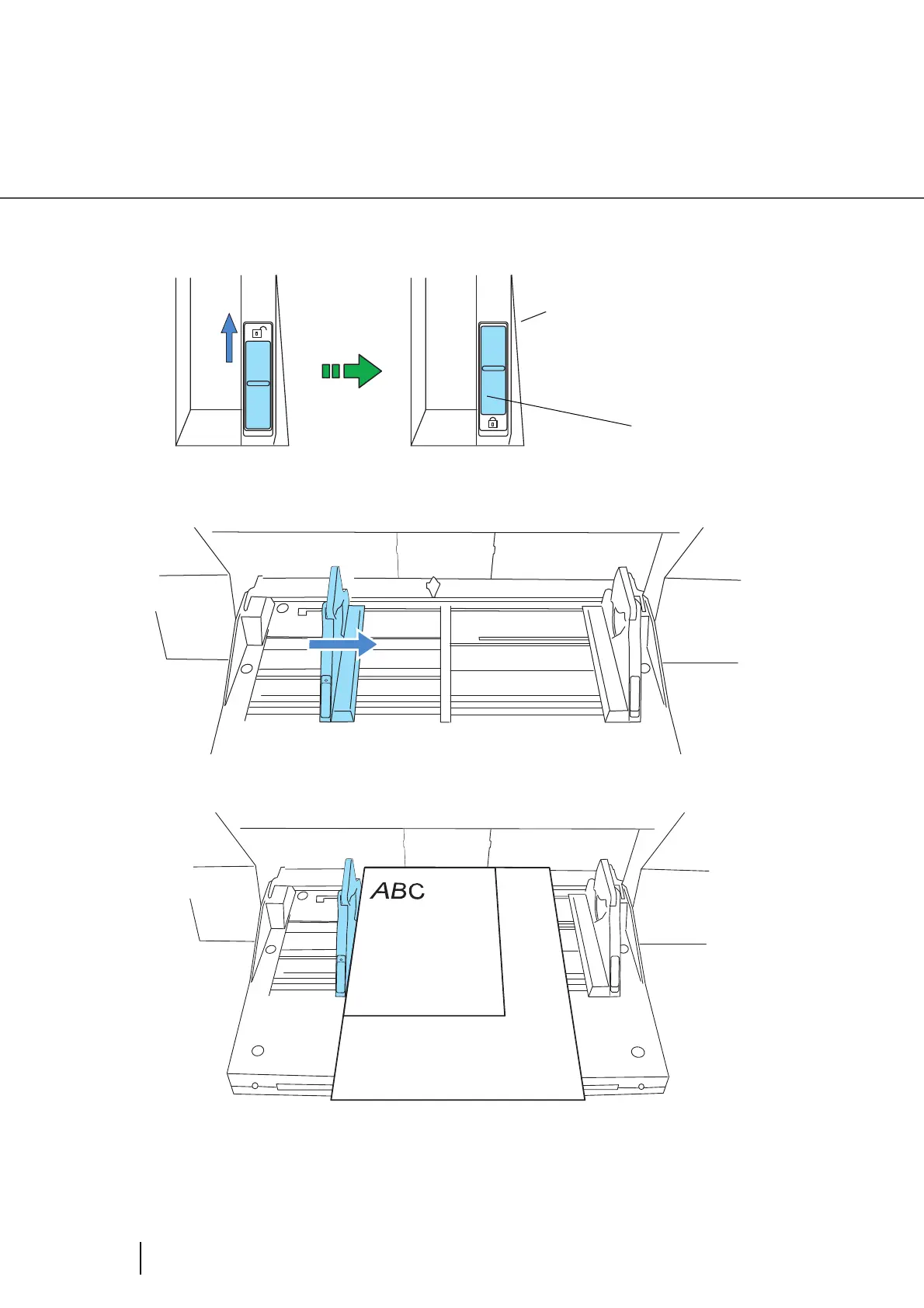 ABC