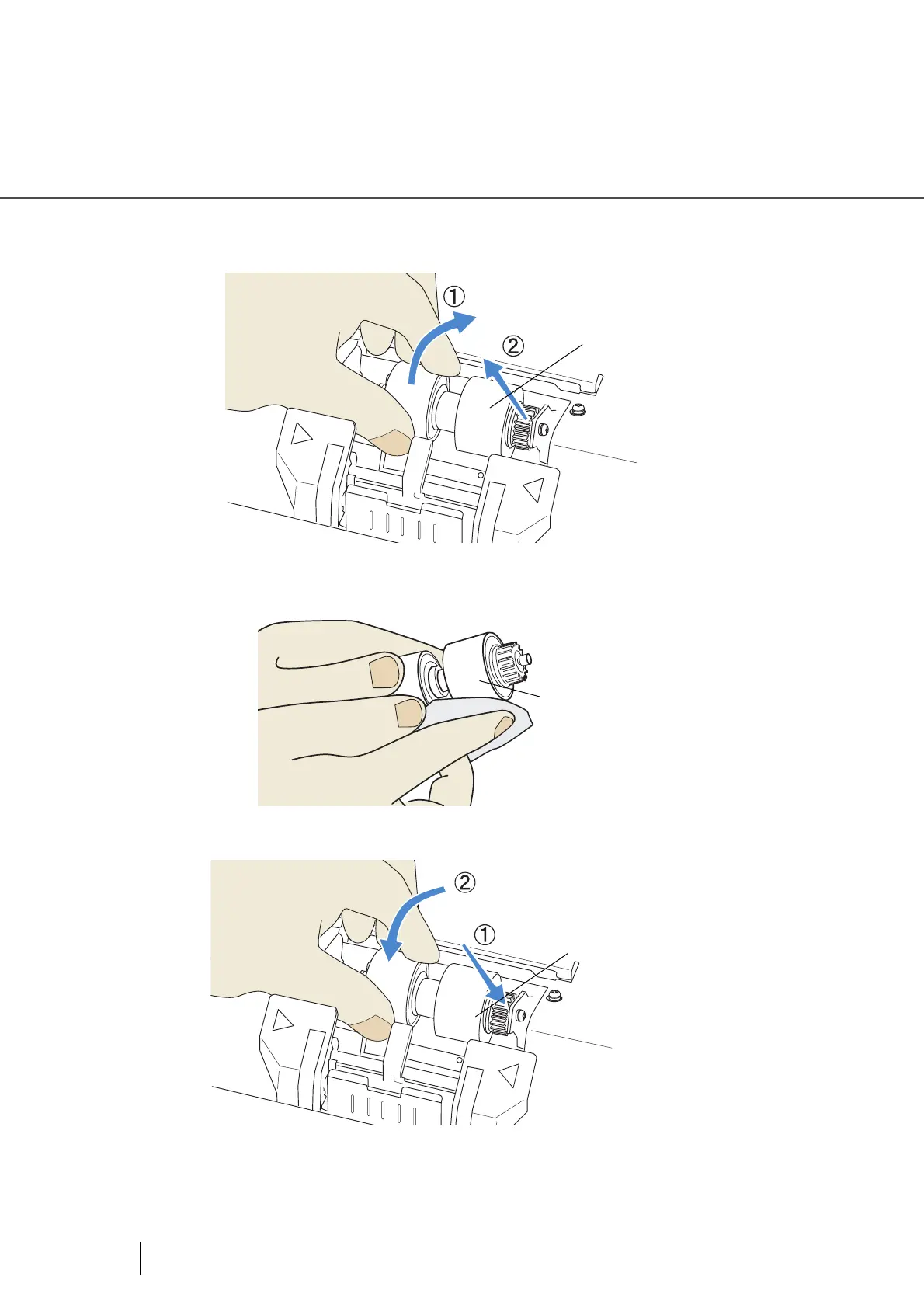 ①
②

②
①