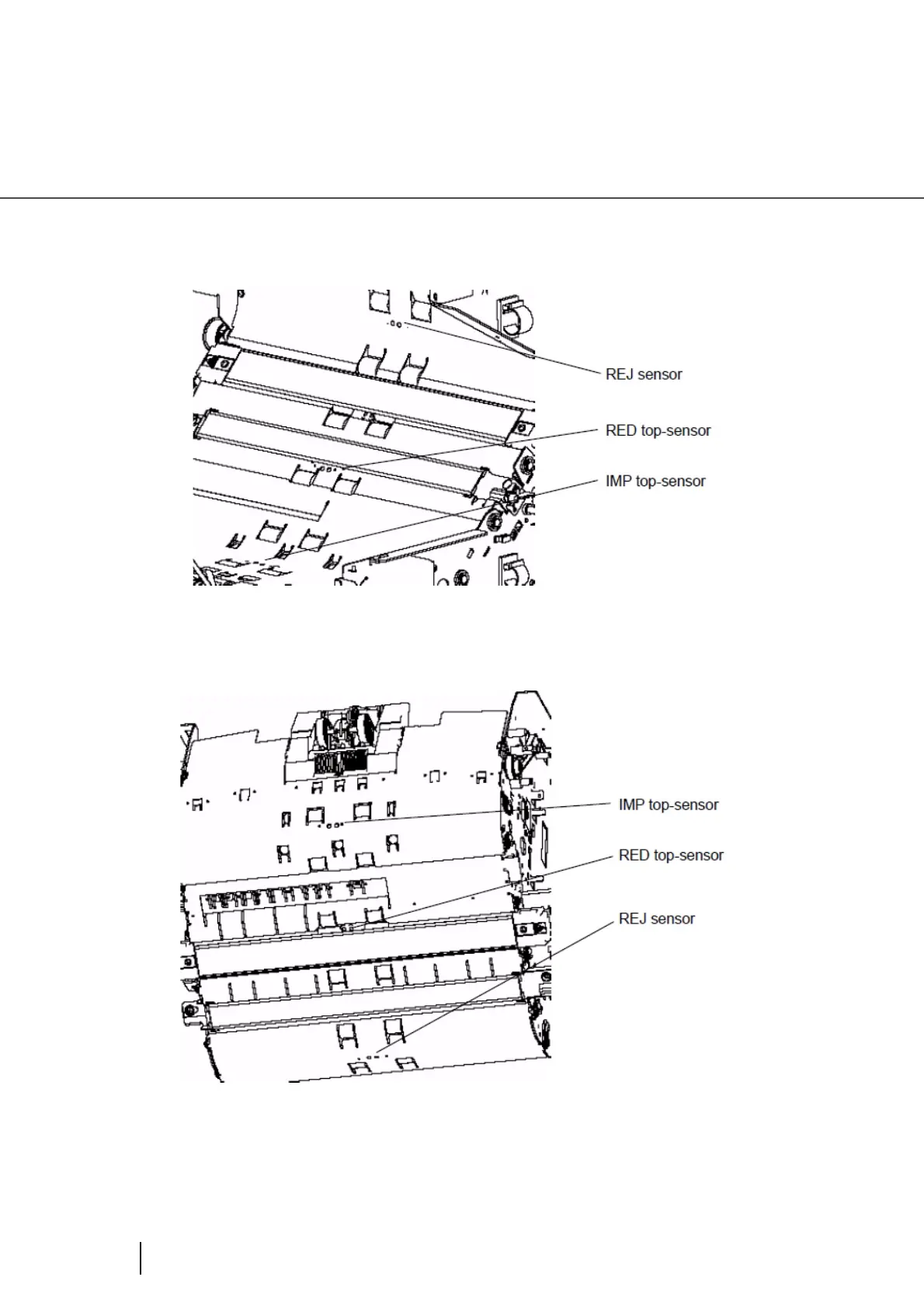 REJ sensor
RED top-sensor
IMP top-sensor

IMP top-sensor
RED top-sensor
REJ sensor