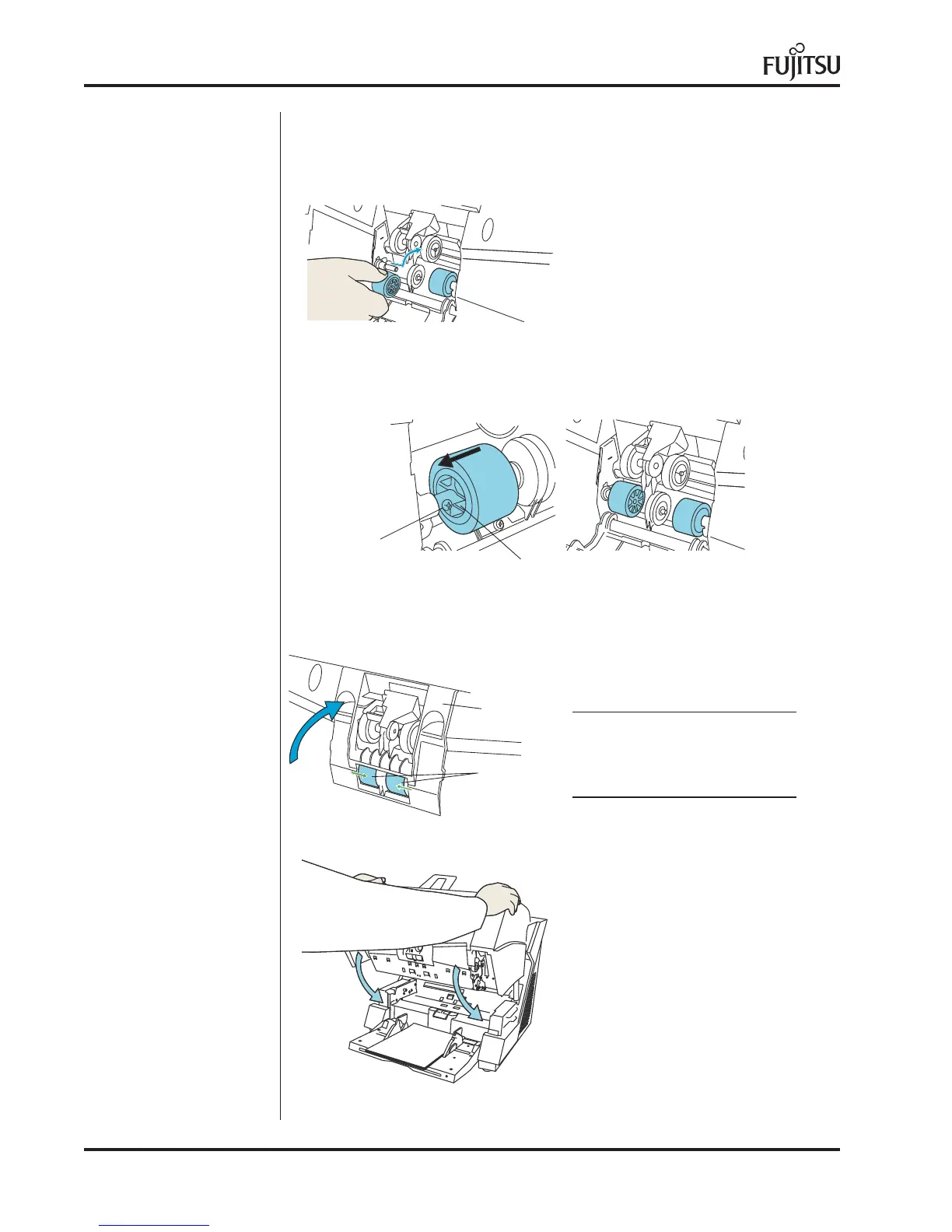 FUJITSU