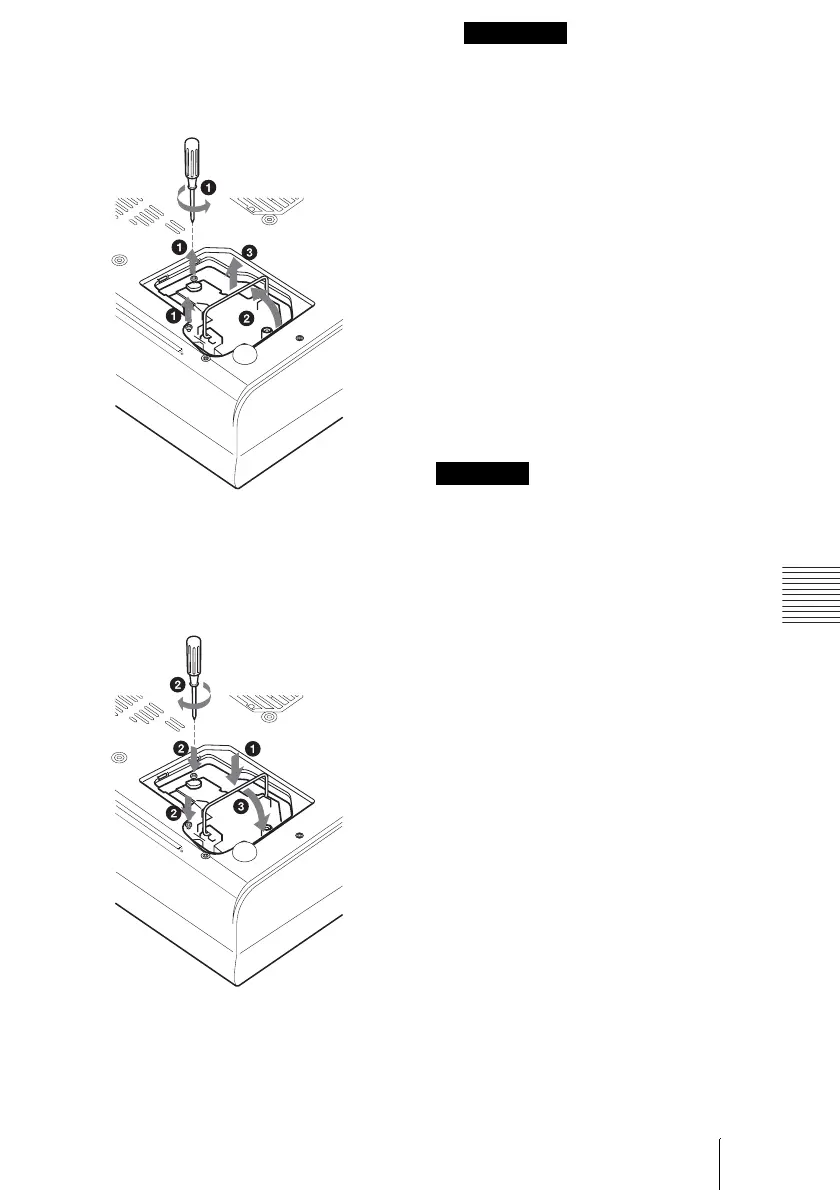 1

1

3

1

2

2

2

1

2

3