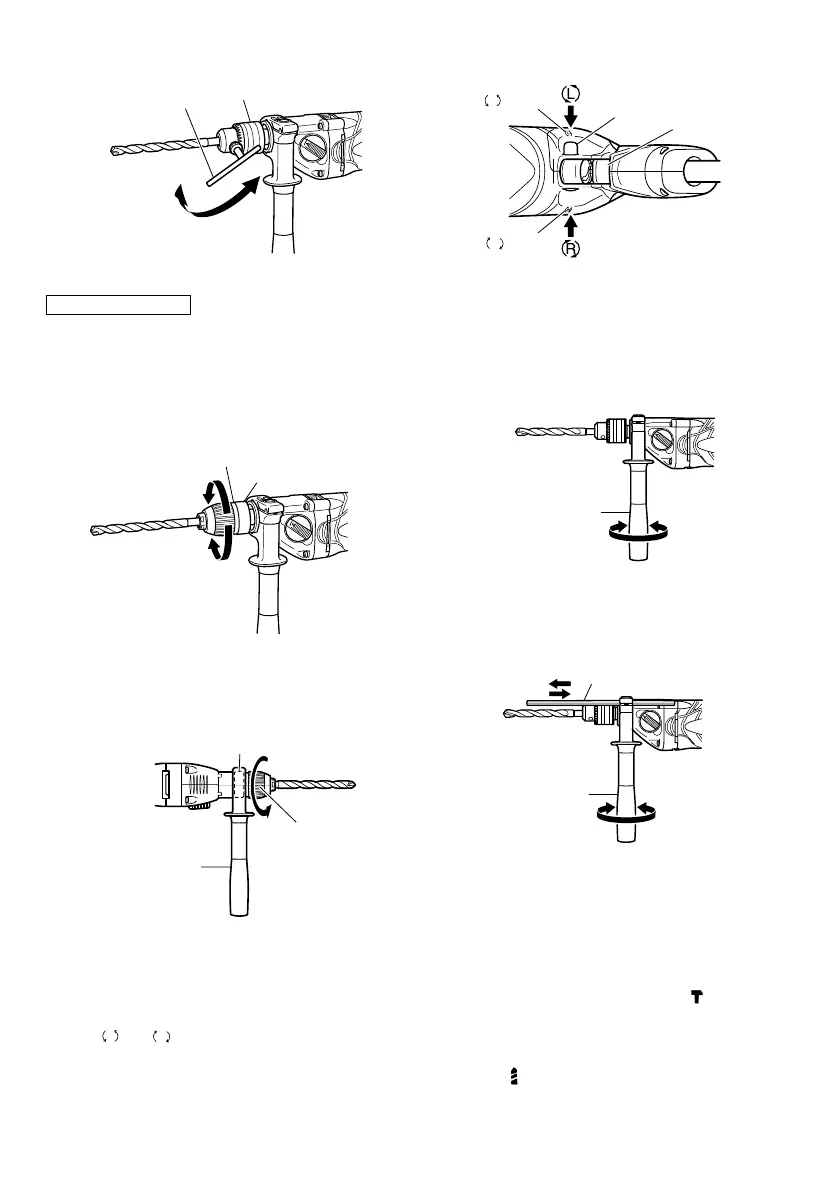 L

R