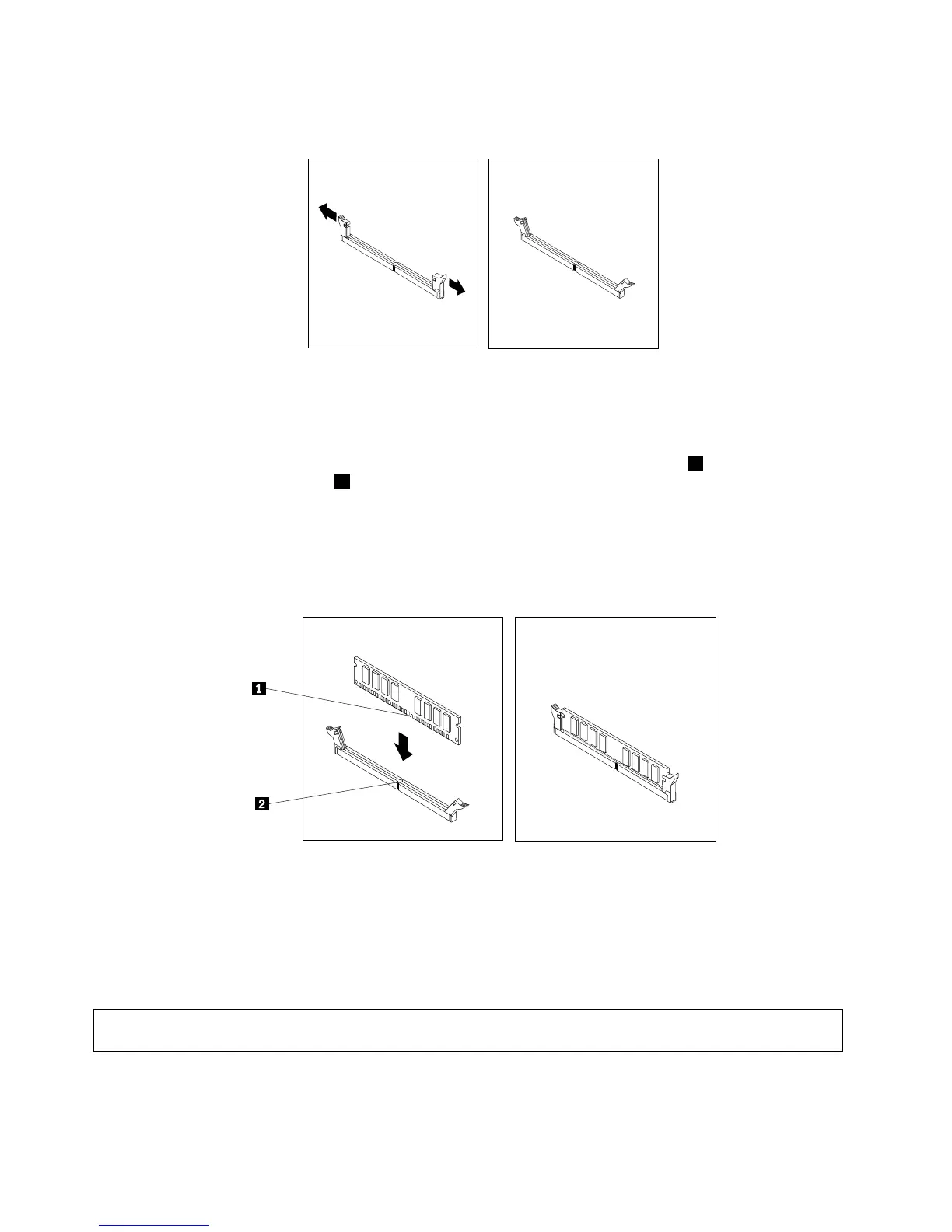 1

2