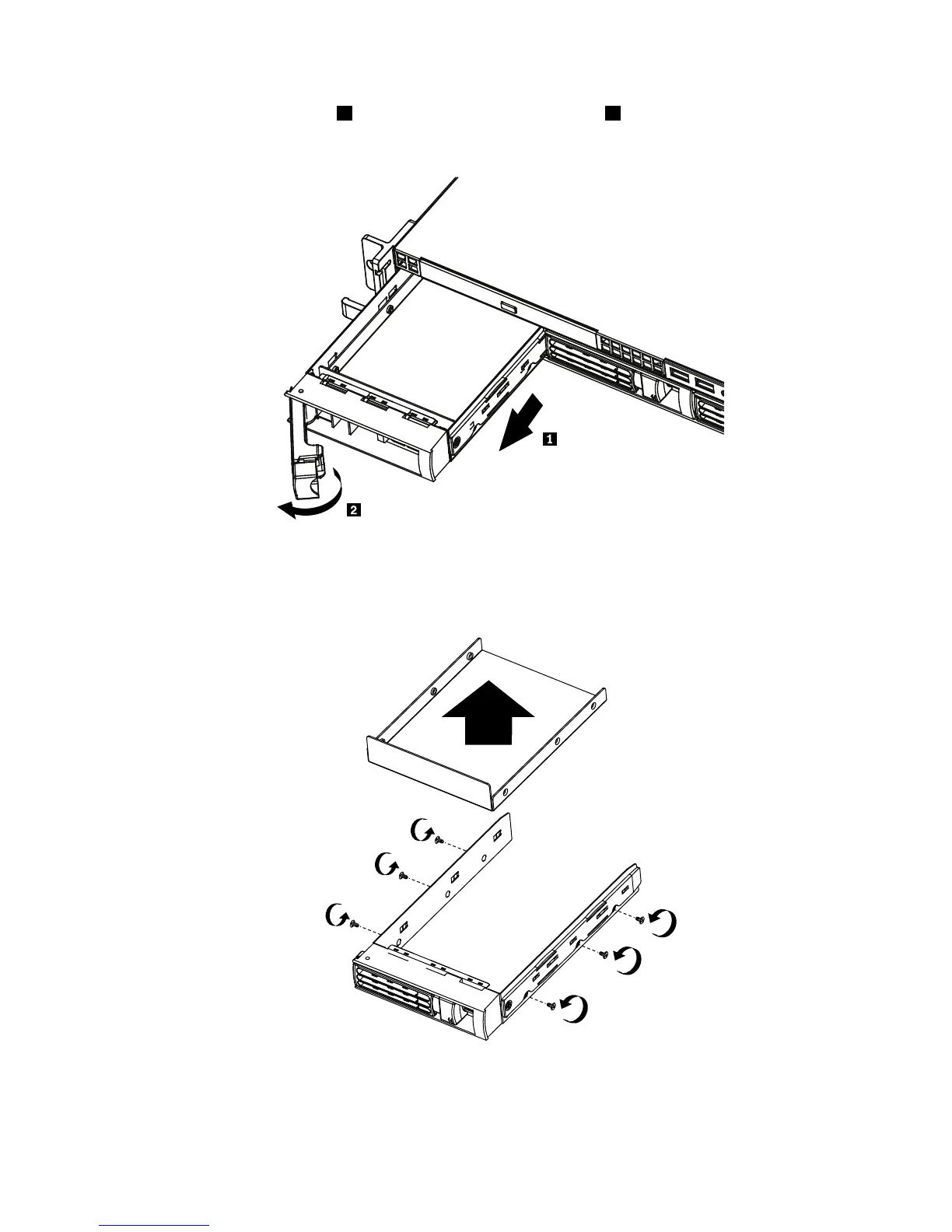 1

2