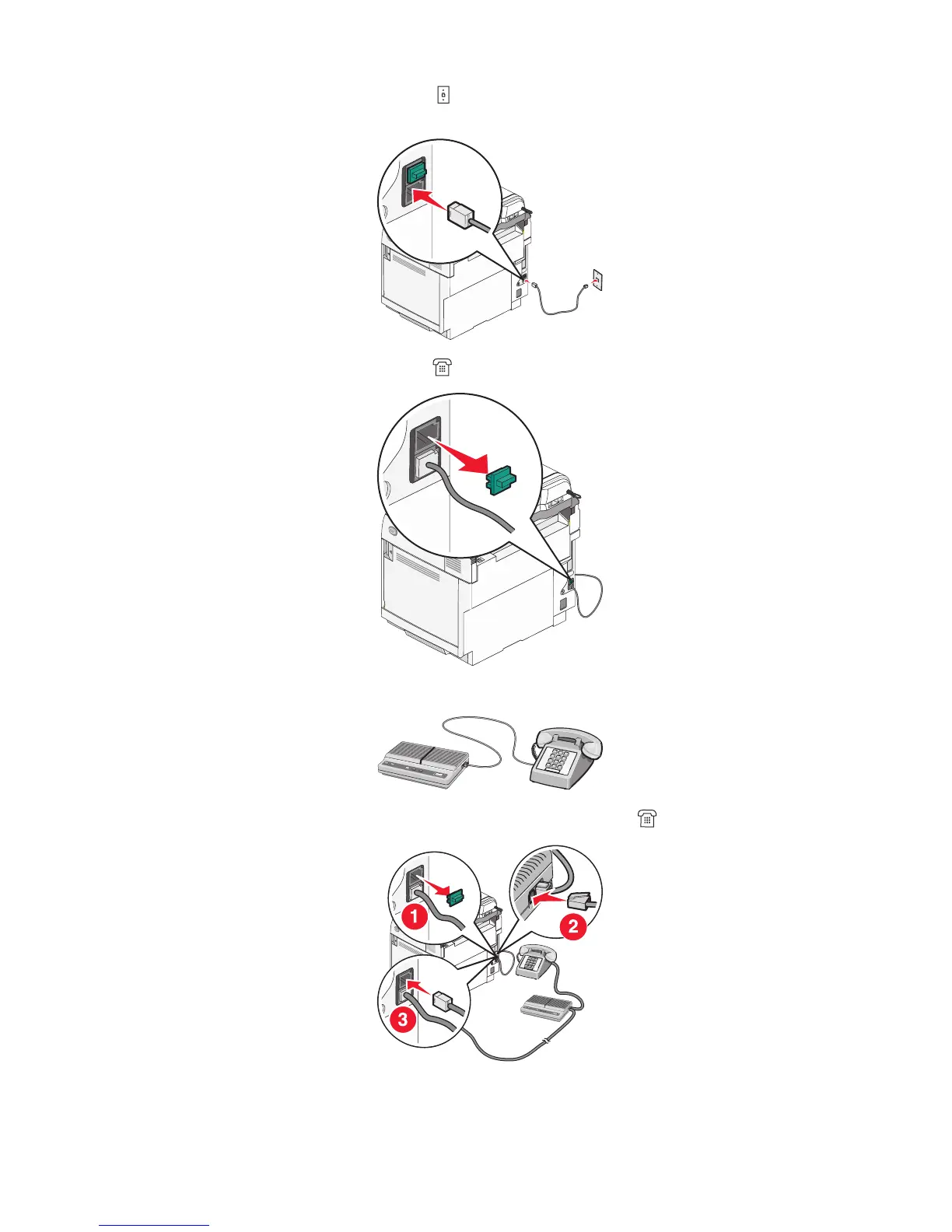 1
2
3