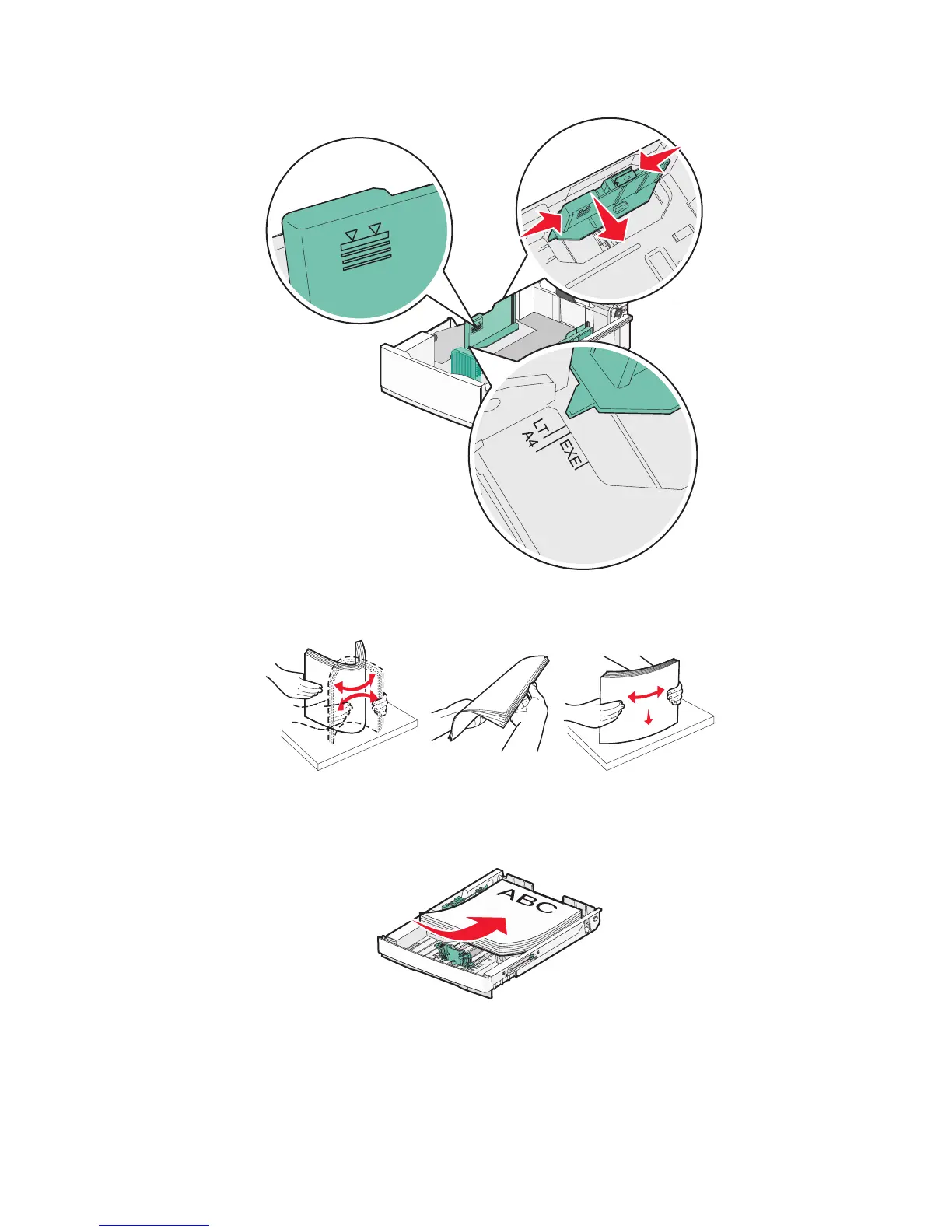 LT
A4
EXE

ABC