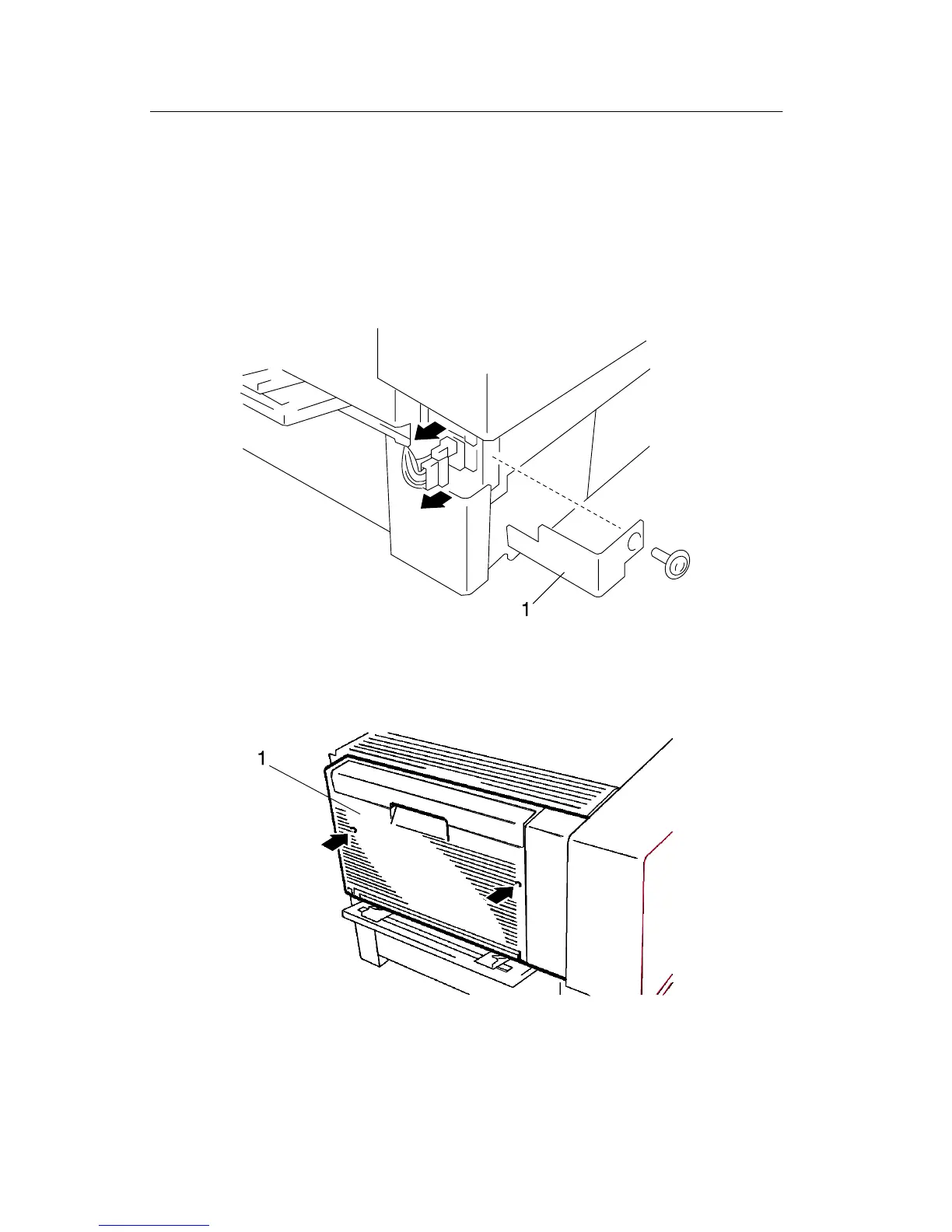 1

1