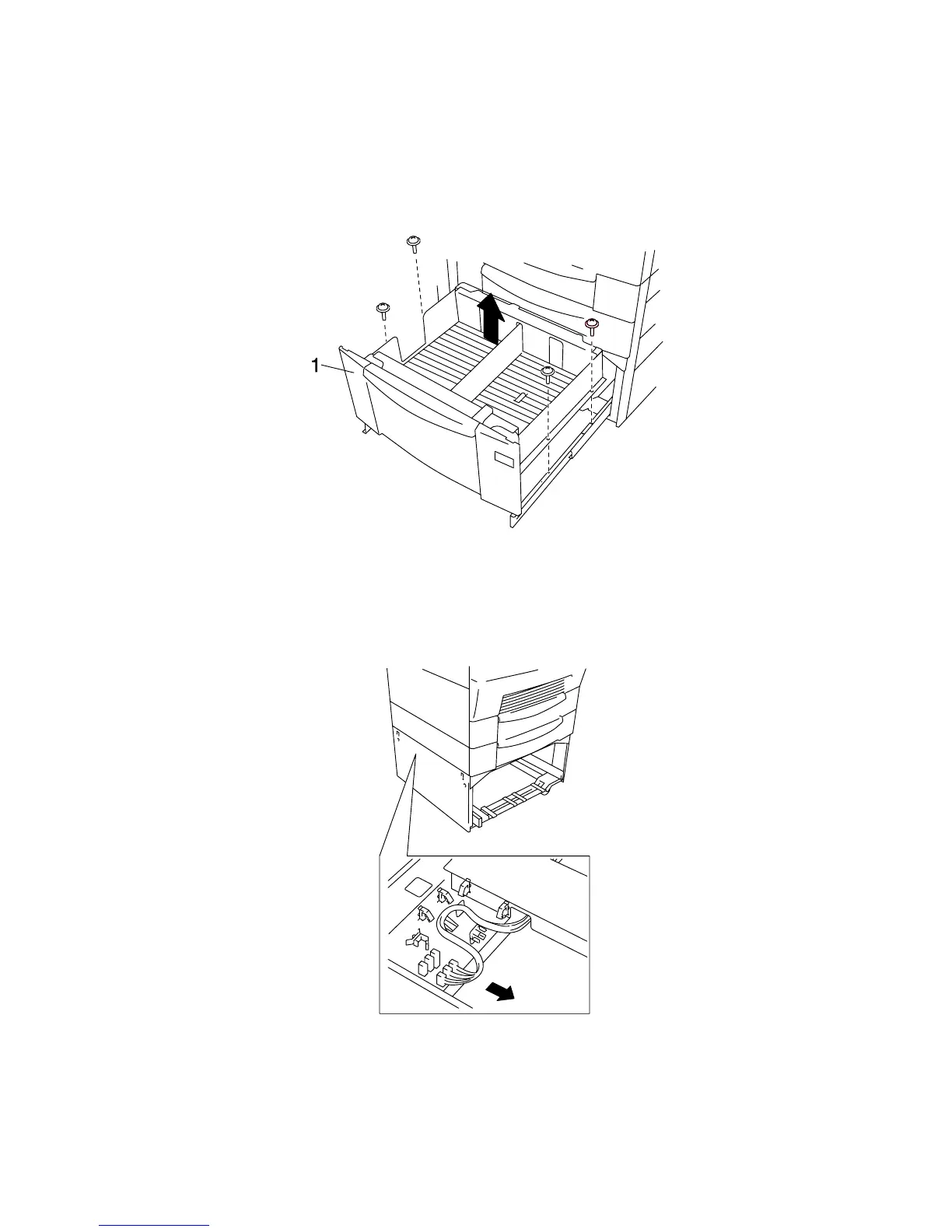 1